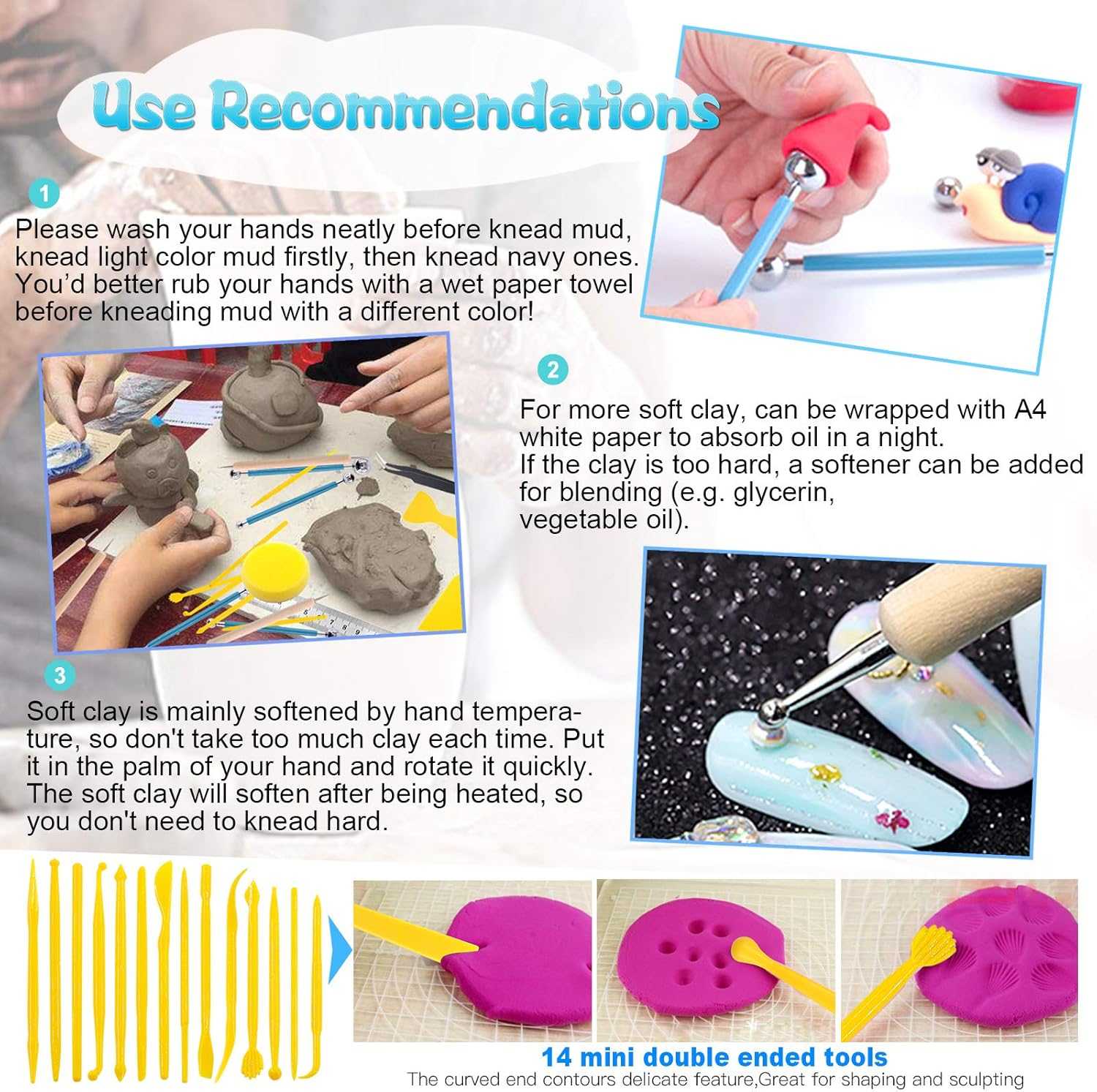 Use Recommendations

1

Please wash your hands neatly before knead mud, knead light color mud firstly, then knead navy ones. You'd better rub your hands with a wet paper towel before kneading mud with a different color!

2

For more soft clay, can be wrapped with A4 white paper to absorb oil in a night.
If the clay is too hard, a softener can be added for blending (e.g. glycerin, vegetable oil).

3

Soft clay is mainly softened by hand temperature, so don't take too much clay each time. Put it in the palm of your hand and rotate it quickly. The soft clay will soften after being heated, so you don't need to knead hard.

14 mini double ended tools
The curved end contours delicate feature,Great for shaping and sculpting