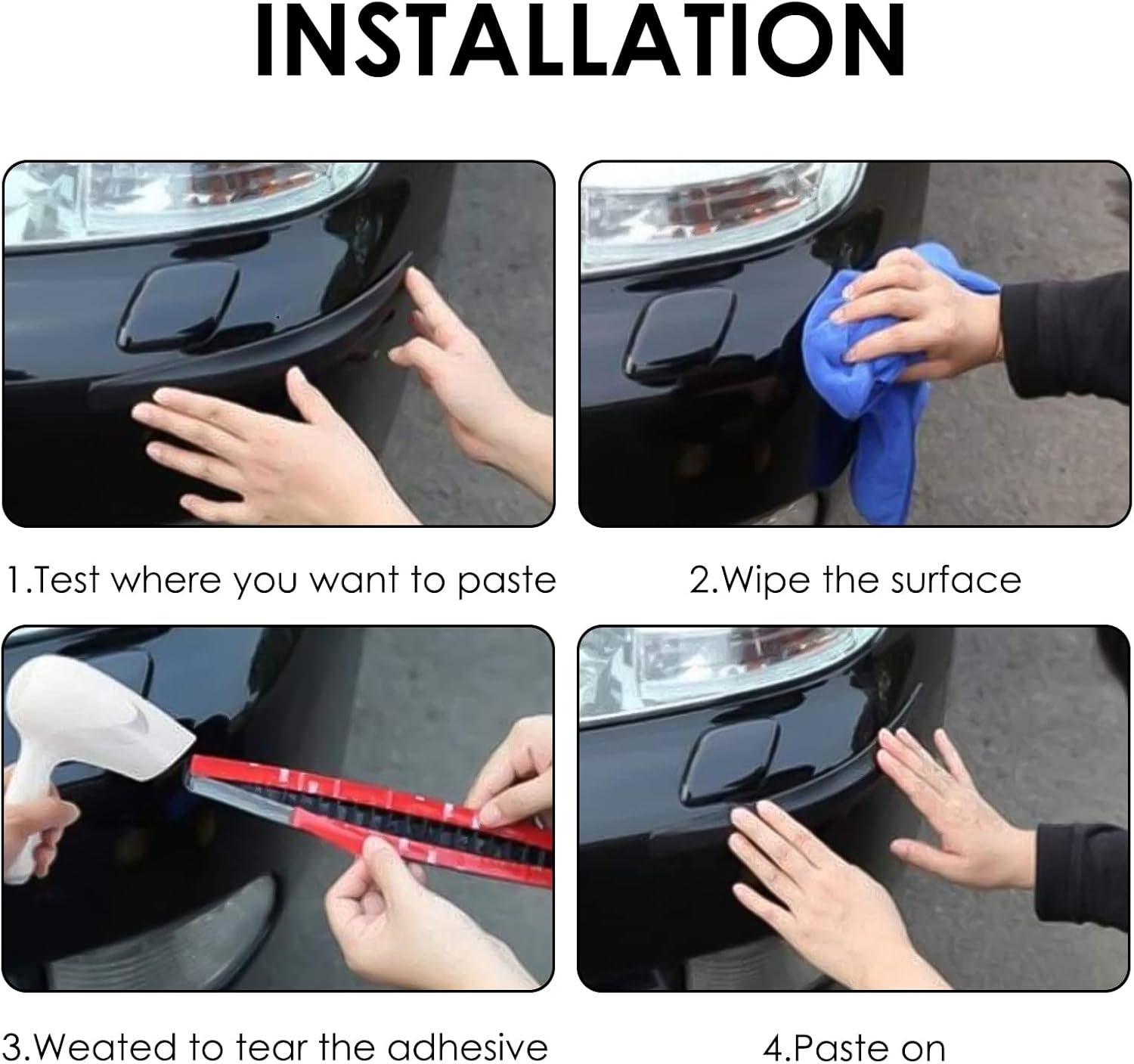 INSTALLATION

1.Test where you want to paste

2.Wipe the surface

3.Weated to tear the adhesive

4.Paste on