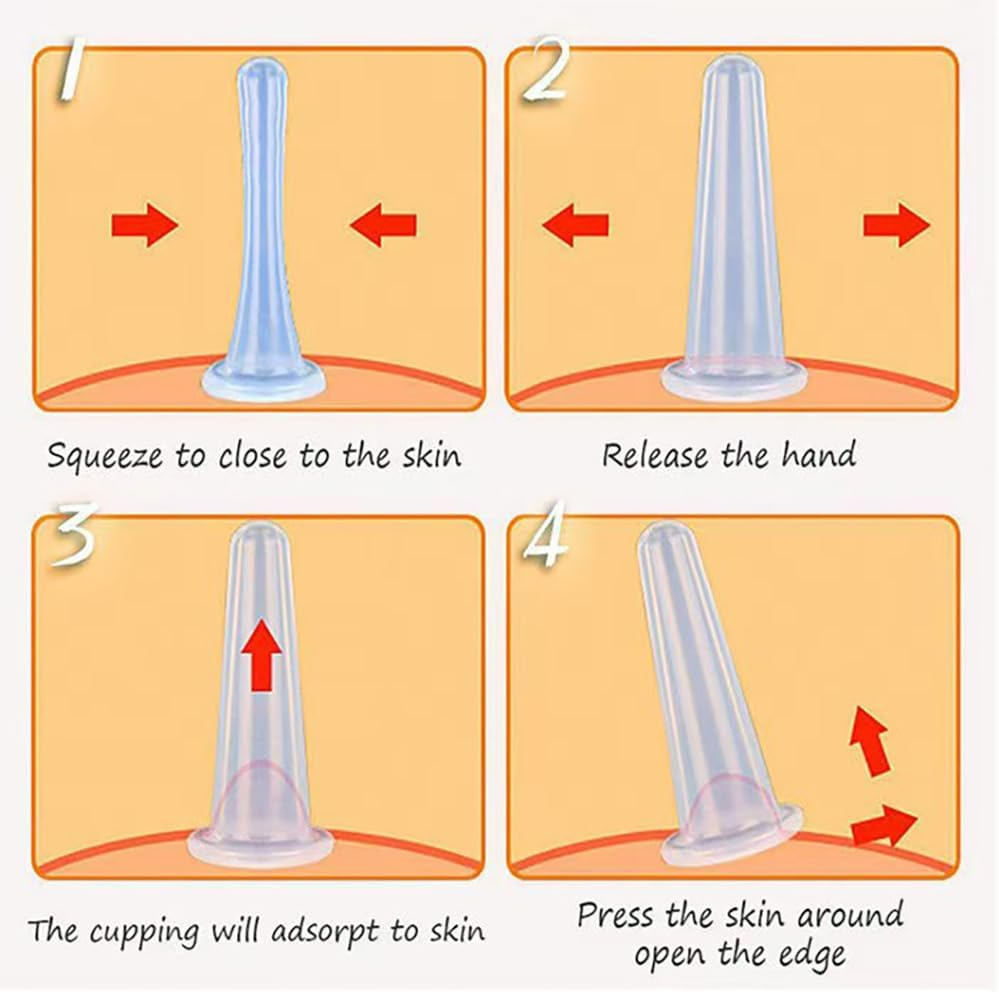 1

Squeeze to close to the skin

2

Release the hand

3

The cupping will adsorpt to skin

4

Press the skin around open the edge