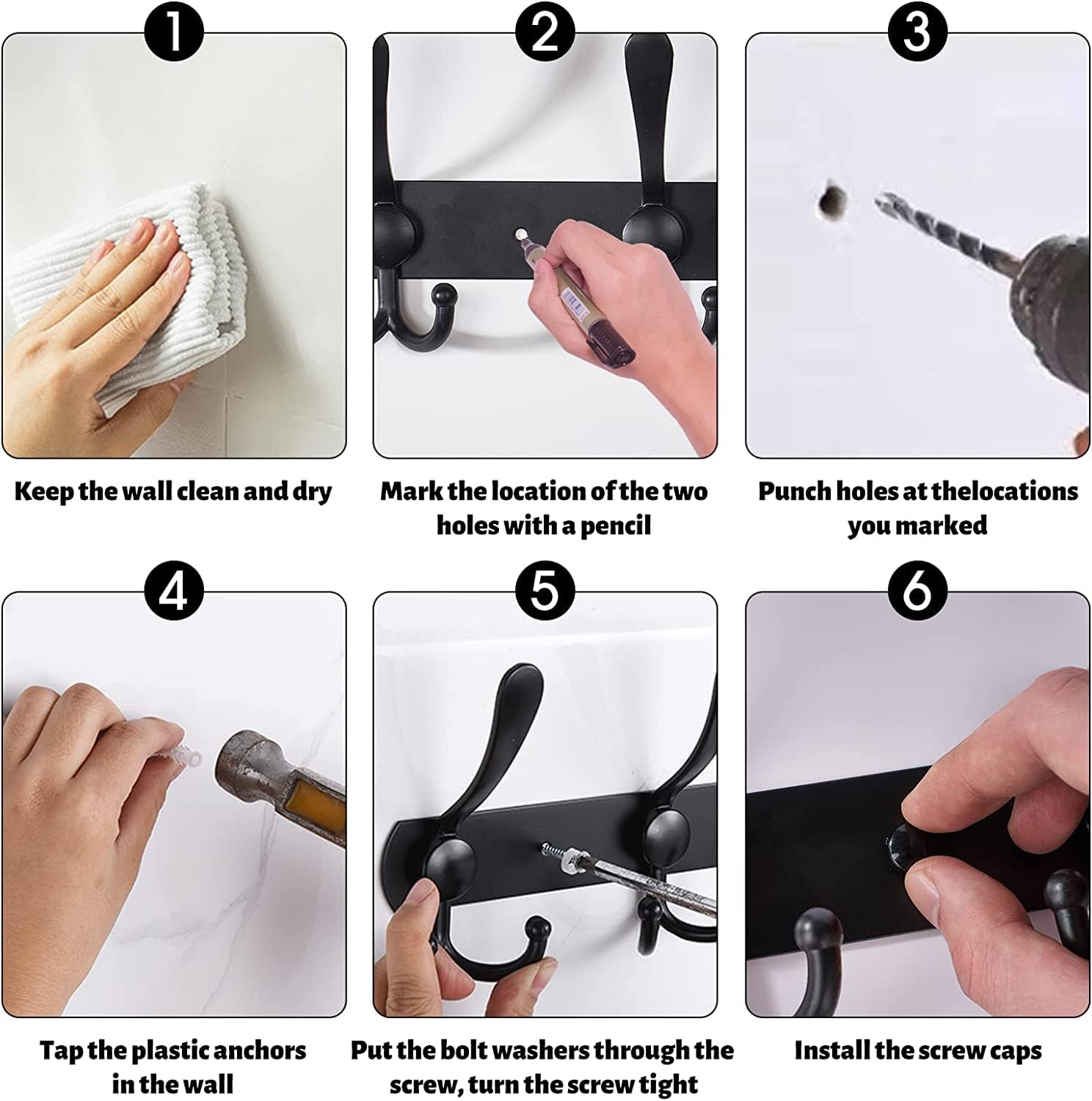 1

Keep the wall clean and dry

2

Mark the location of the two holes with a pencil

3

Punch holes at thelocations you marked

4

Tap the plastic anchors in the wall

5

Put the bolt washers through the screw, turn the screw tight

6

Install the screw caps