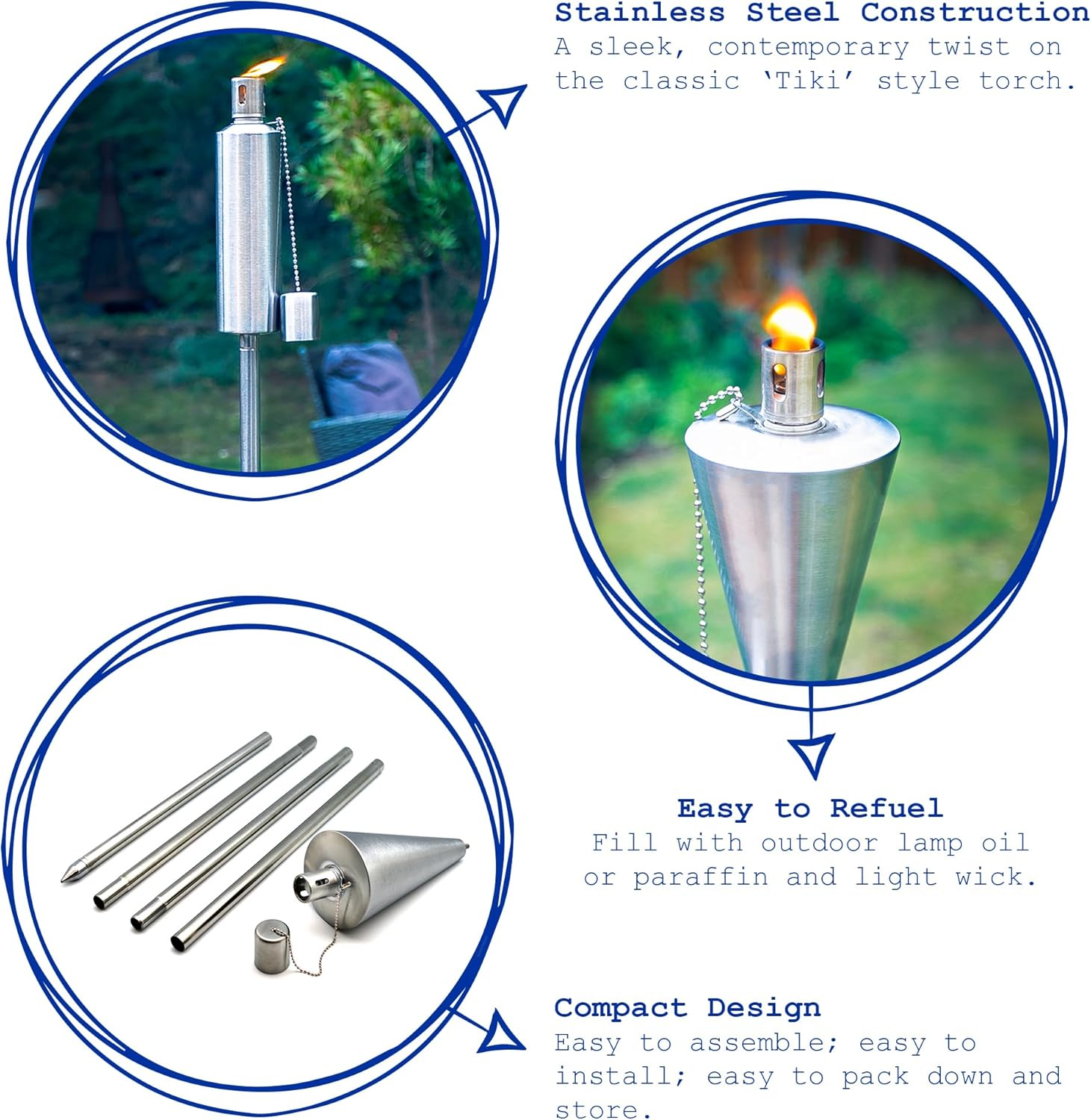 Stainless Steel Construction
A sleek, contemporary twist on the classic 'Tiki' style torch.

Easy to Refuel
Fill with outdoor lamp oil or paraffin and light wick.

Compact Design
Easy to assemble; easy to install; easy to pack down and store.