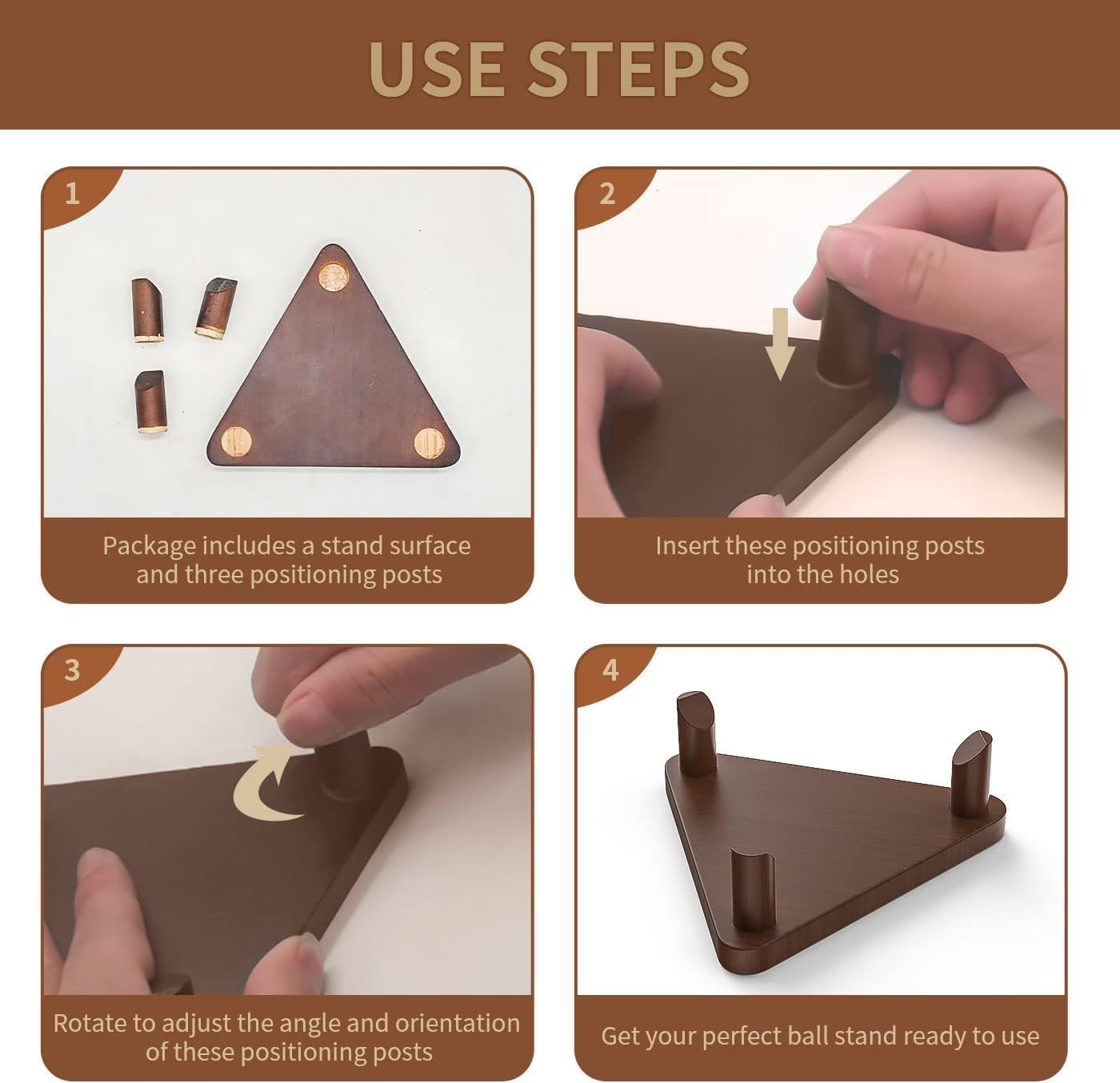 USE STEPS

1

Package includes a stand surface and three positioning posts

2

Insert these positioning posts into the holes

3

Rotate to adjust the angle and orientation of these positioning posts

4

Get your perfect ball stand ready to use