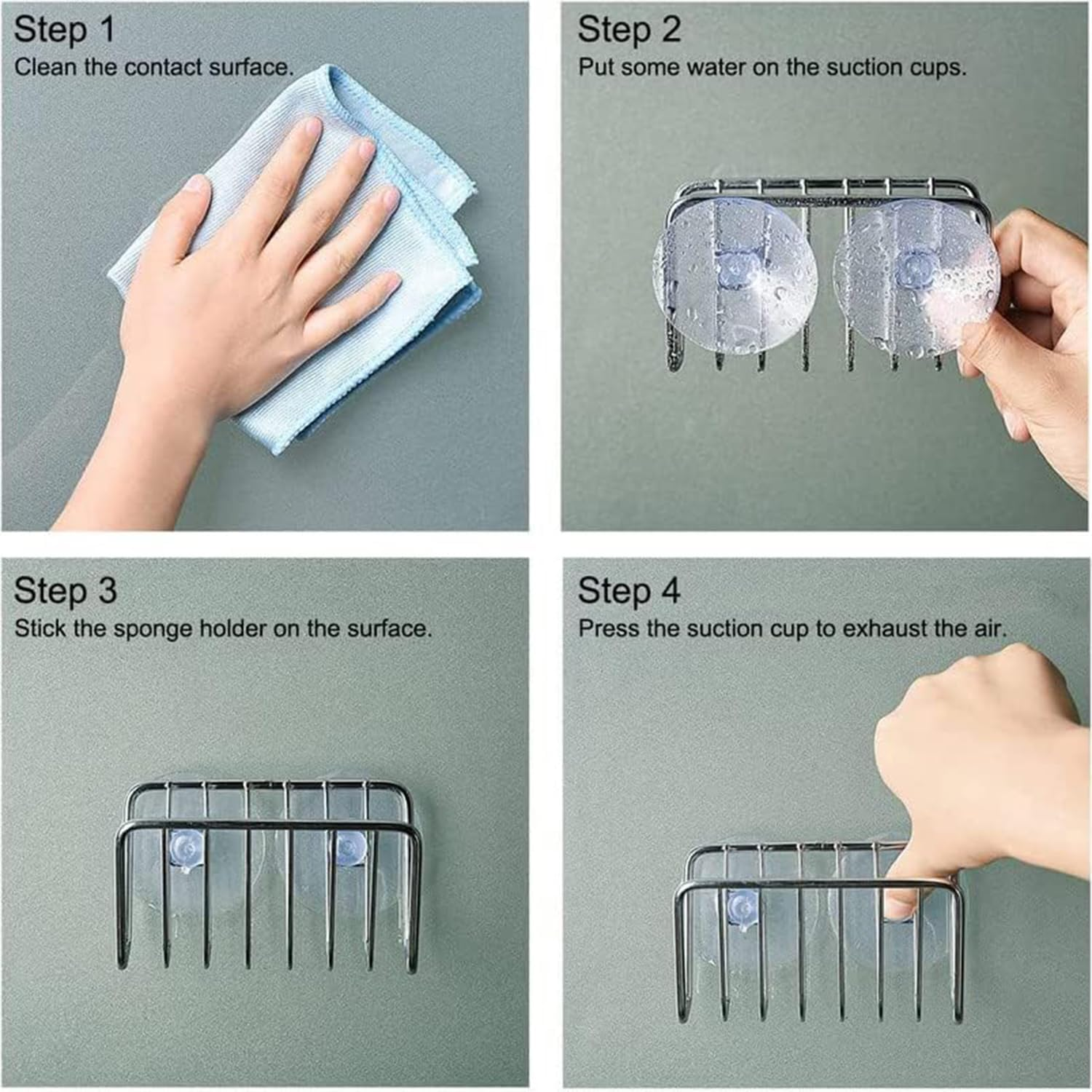 Step 1
Clean the contact surface.

Step 2
Put some water on the suction cups.

Step 3
Stick the sponge holder on the surface.

Step 4
Press the suction cup to exhaust the air.