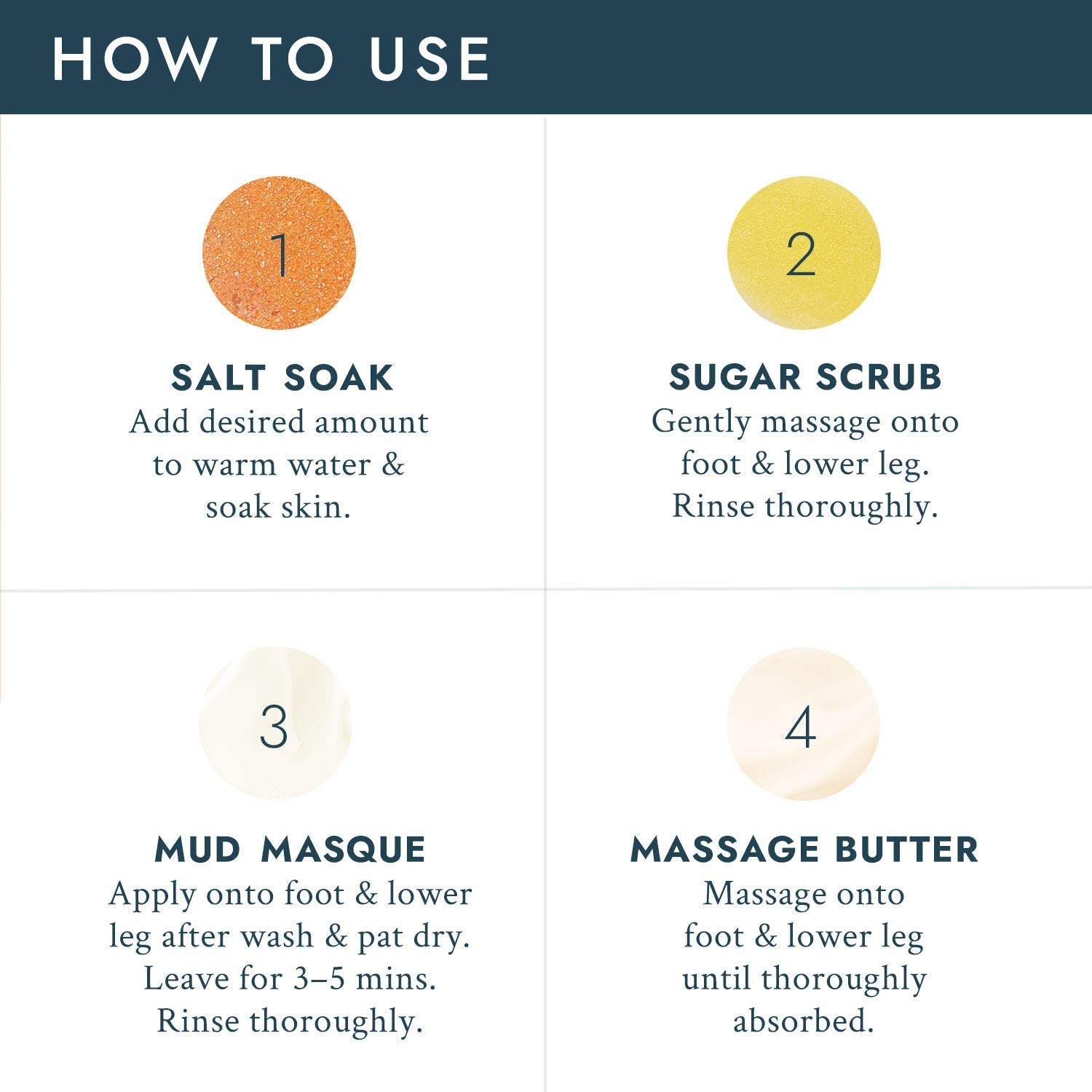 HOW TO USE

1

SALT SOAK
Add desired amount to warm water & soak skin.

2

SUGAR SCRUB
Gently massage onto foot & lower leg. Rinse thoroughly.

3

MUD MASQUE
Apply onto foot & lower leg after wash & pat dry. Leave for 3–5 mins. Rinse thoroughly.

4

MASSAGE BUTTER
Massage onto foot & lower leg until thoroughly absorbed.