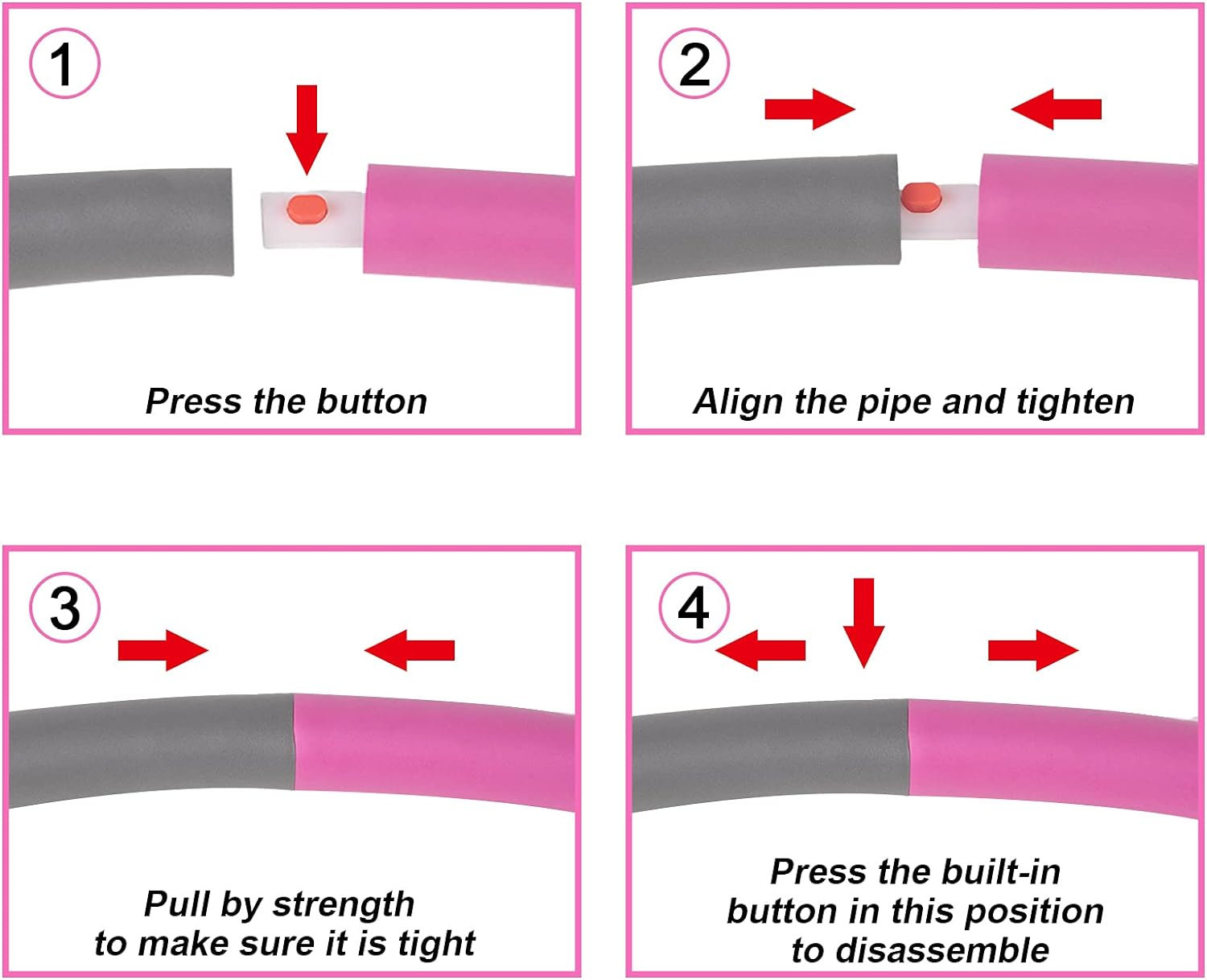 1

Press the button

2

Align the pipe and tighten

3

Pull by strength to make sure it is tight

4

Press the built-in button in this position to disassemble