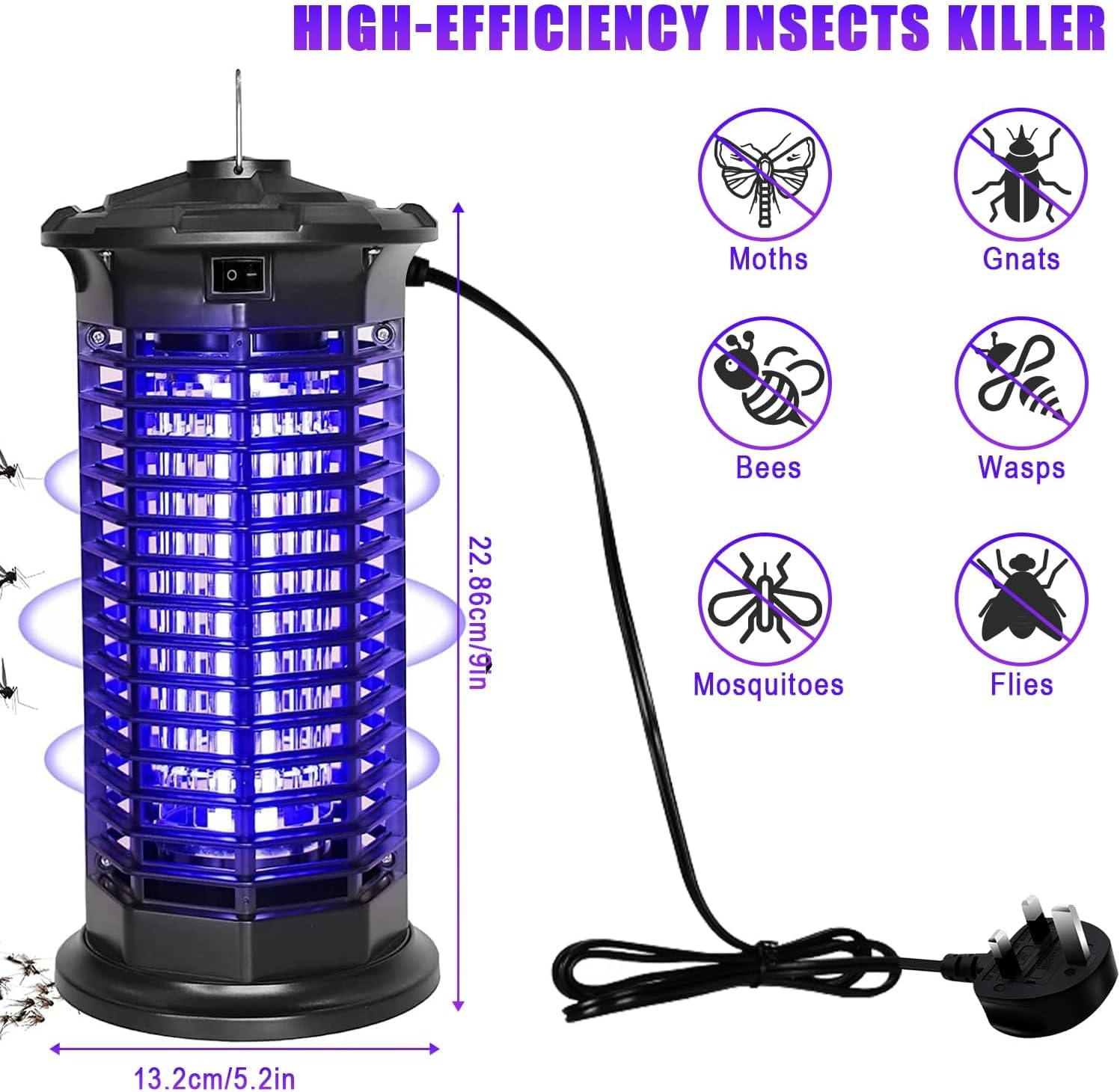 HIGH-EFFICIENCY INSECTS KILLER

Moths
Gnats
Bees
Wasps
Mosquitoes
Flies

22.86cm/9in

13.2cm/5.2in