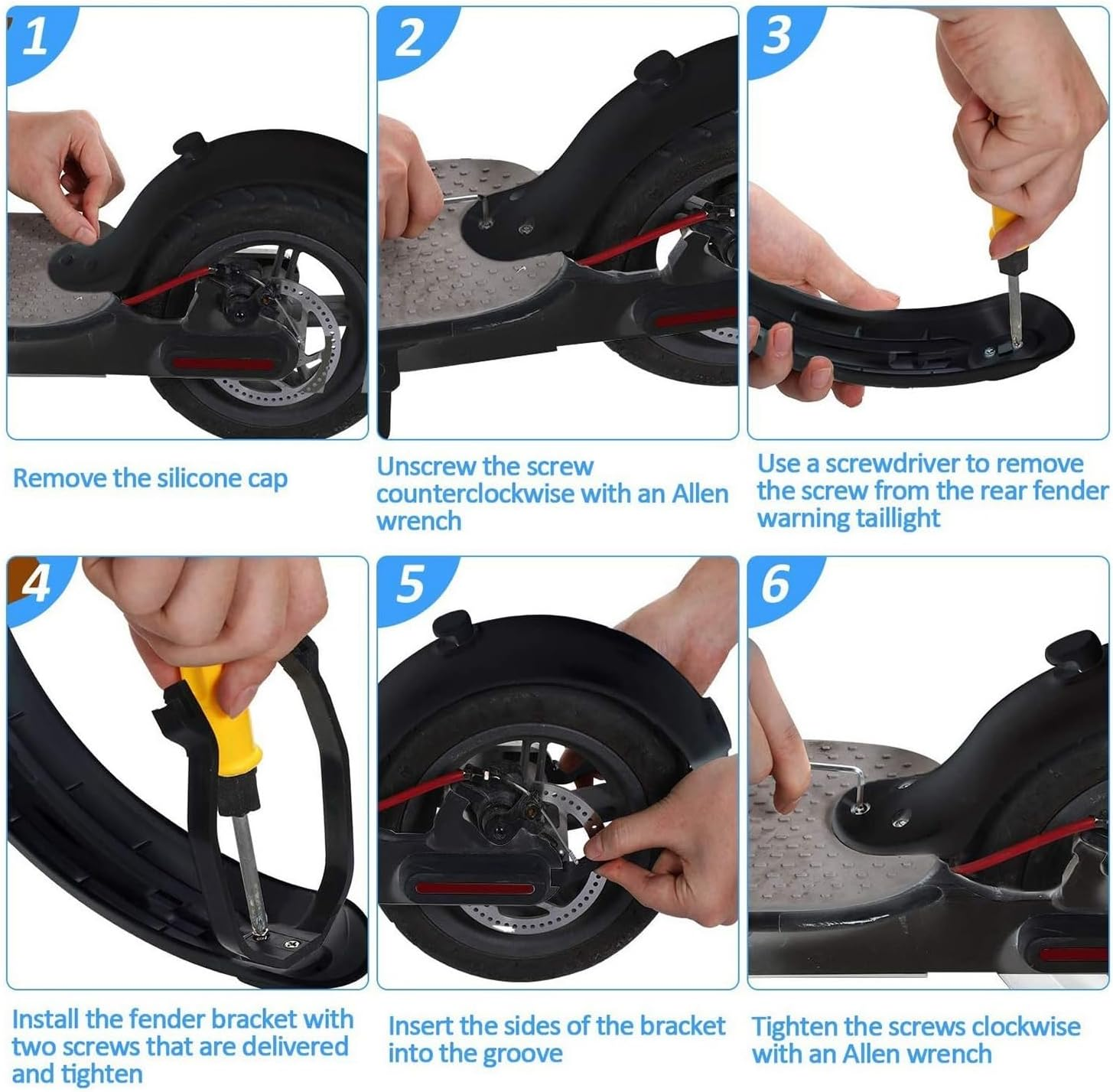 1

Remove the silicone cap

2

Unscrew the screw counterclockwise with an Allen wrench

3

Use a screwdriver to remove the screw from the rear fender warning taillight

4

Install the fender bracket with two screws that are delivered and tighten

5

Insert the sides of the bracket into the groove

6

Tighten the screws clockwise with an Allen wrench