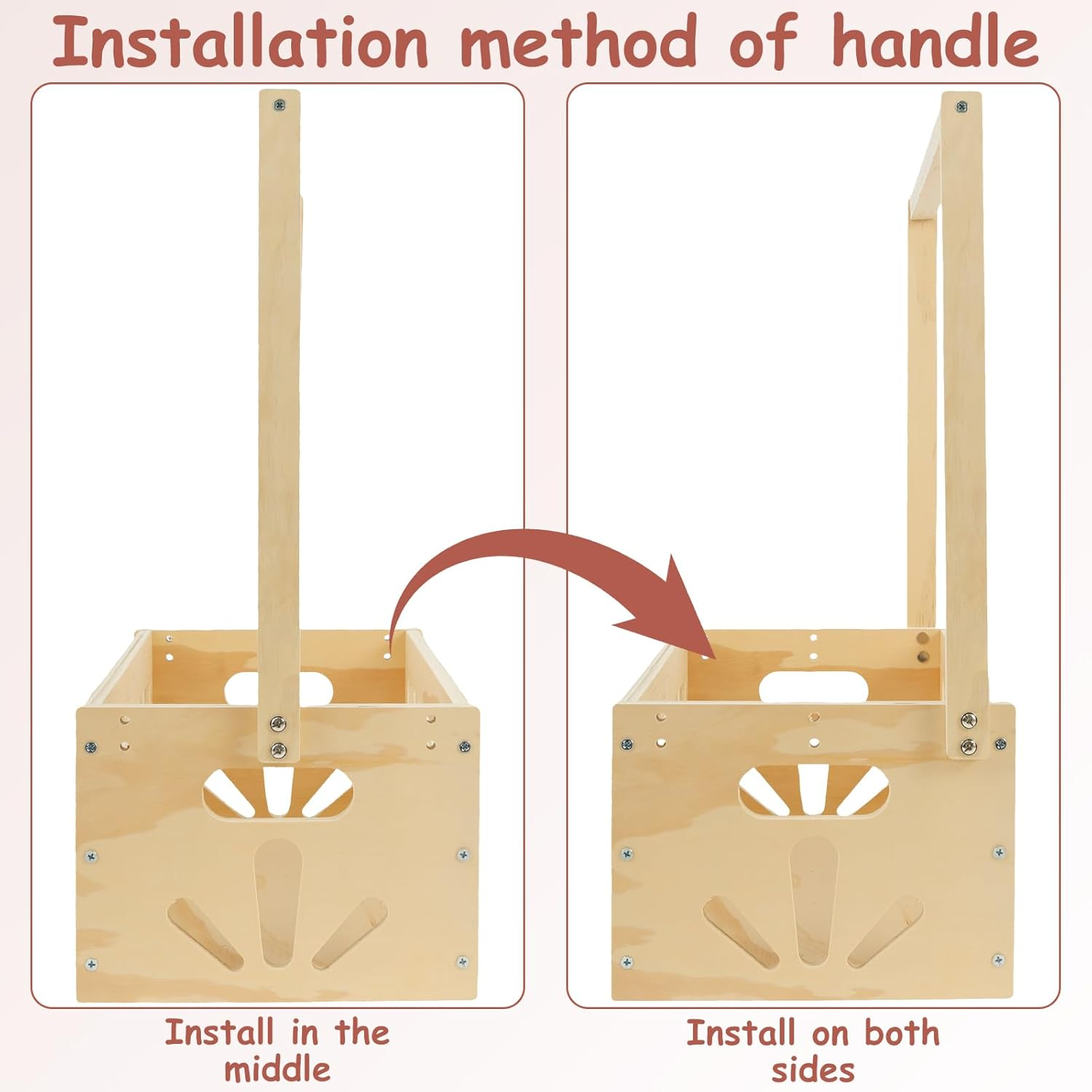 Installation method of handle

Install in the middle

Install on both sides