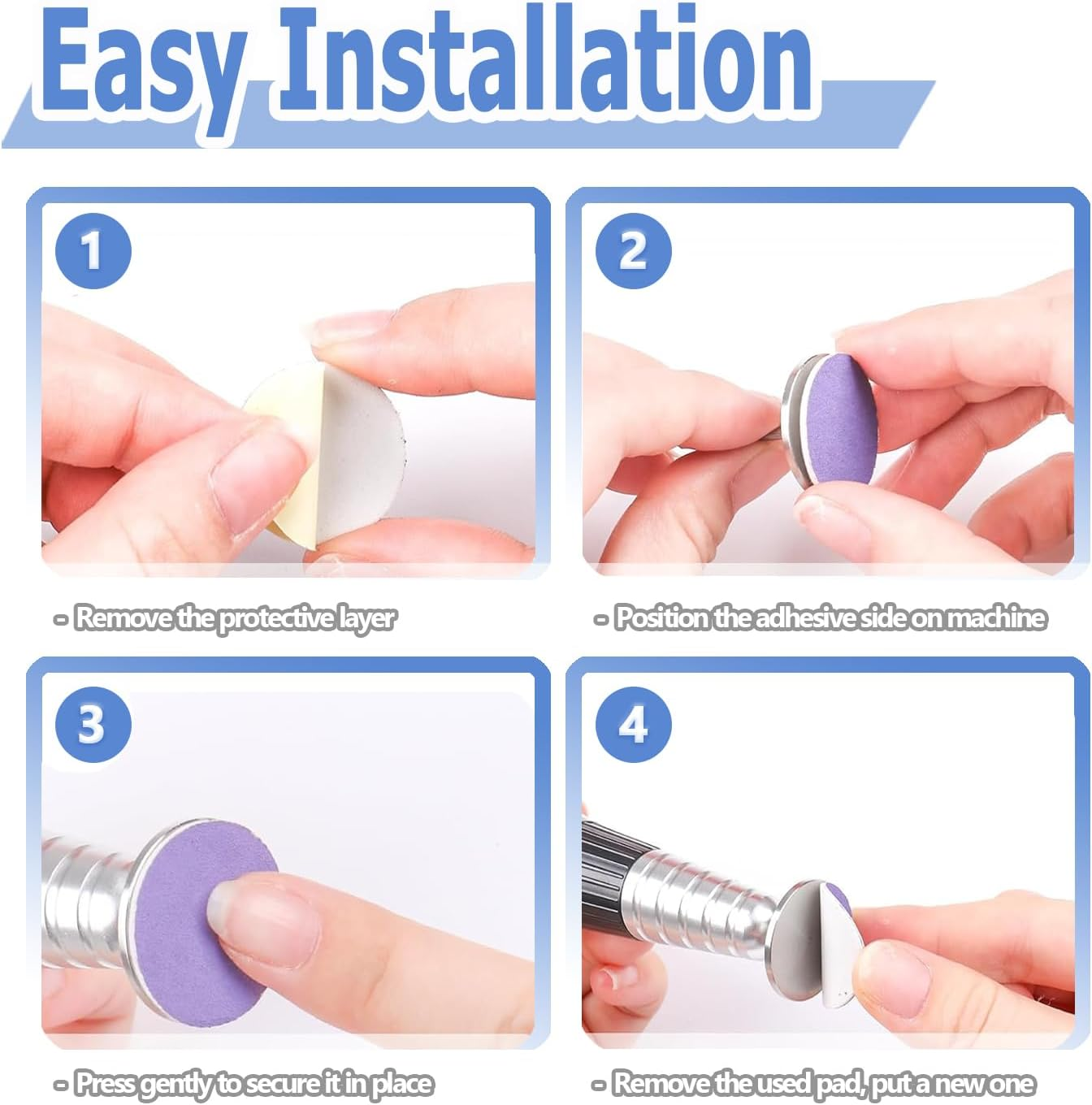 Easy Installation

1

- Remove the protective layer

2

- Position the adhesive side on machine

3

- Press gently to secure it in place

4

- Remove the used pad, put a new one