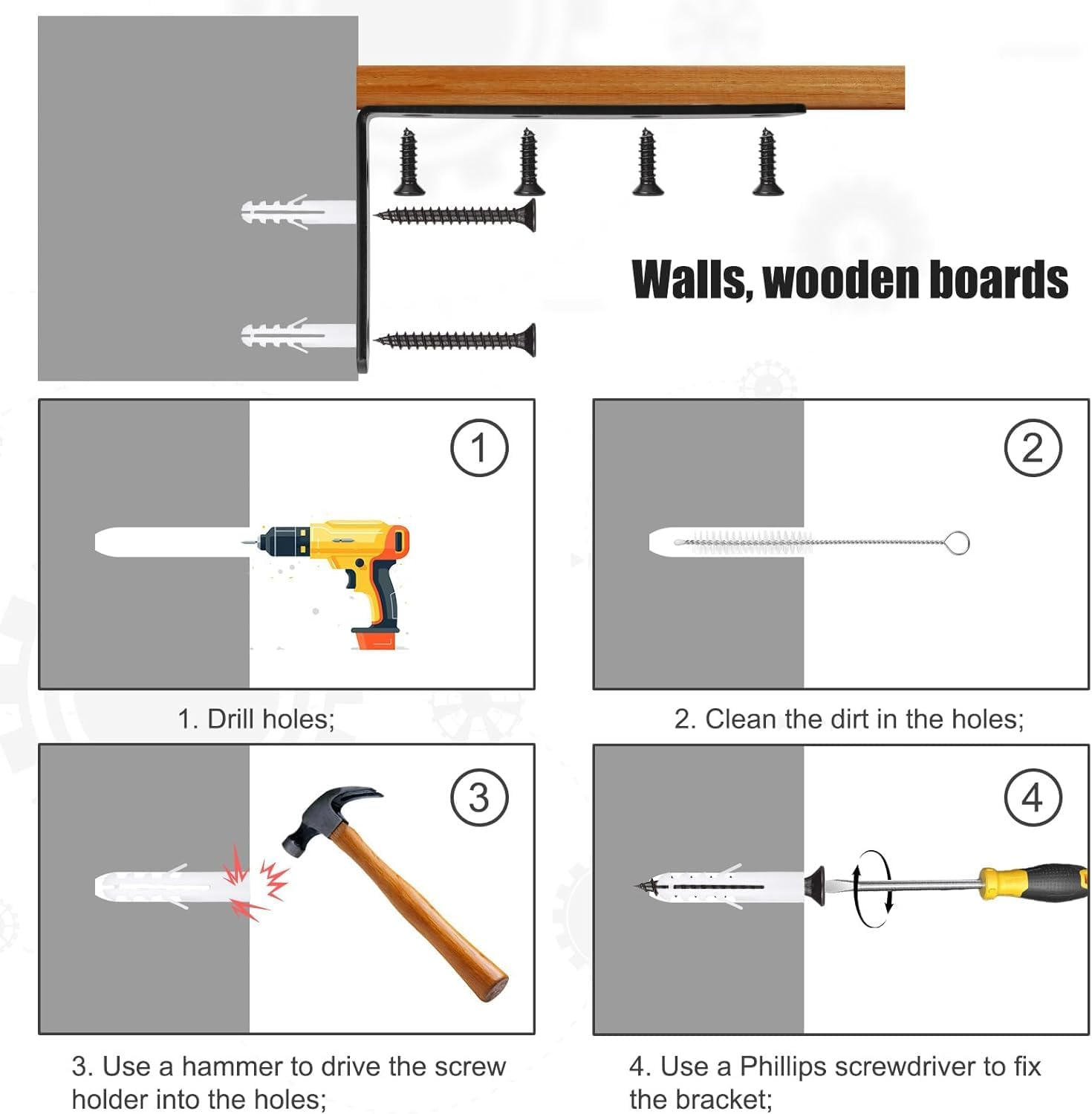 Walls, wooden boards

1

1. Drill holes;

2

2. Clean the dirt in the holes;

3

3. Use a hammer to drive the screw holder into the holes;

4

4. Use a Phillips screwdriver to fix the bracket;