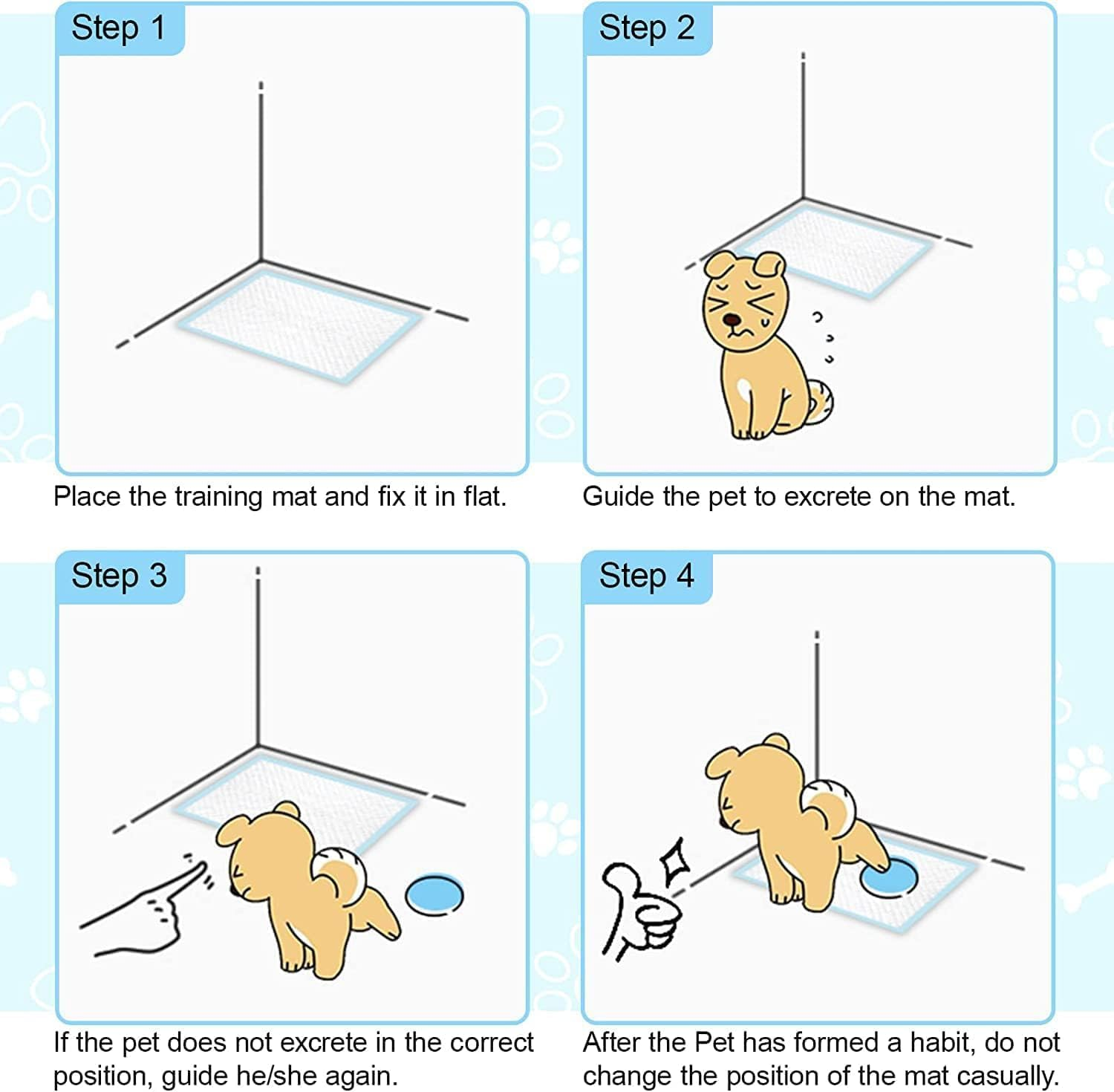 Step 1

Place the training mat and fix it in flat.

Step 2

Guide the pet to excrete on the mat.

Step 3

If the pet does not excrete in the correct position, guide he/she again.

Step 4

After the Pet has formed a habit, do not change the position of the mat casually.