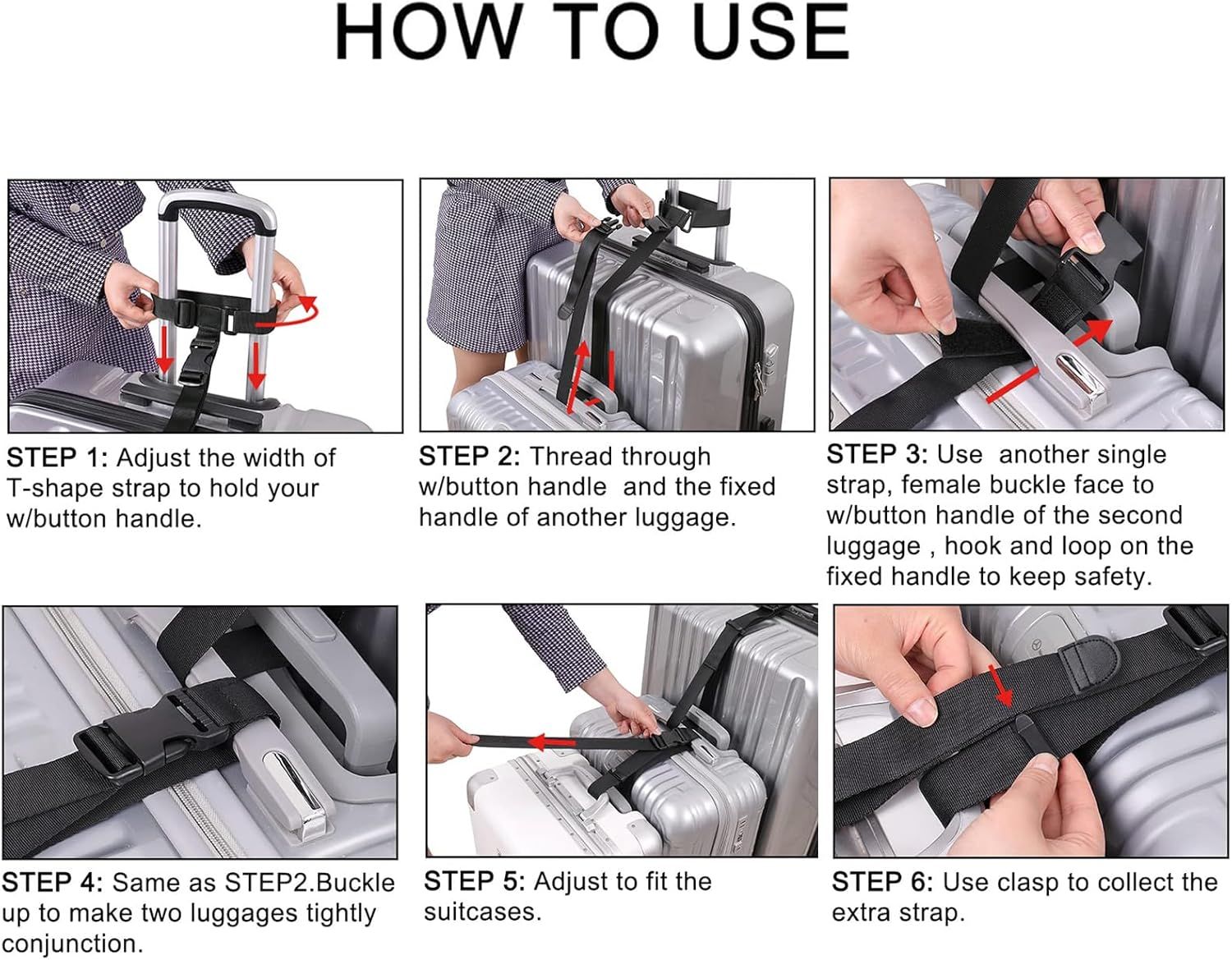 HOW TO USE

STEP 1: Adjust the width of T-shape strap to hold your w/button handle.

STEP 2: Thread through w/button handle and the fixed handle of another luggage.

STEP 3: Use another single strap, female buckle face to w/button handle of the second luggage , hook and loop on the fixed handle to keep safety.

STEP 4: Same as STEP2.Buckle up to make two luggages tightly conjunction.

STEP 5: Adjust to fit the suitcases.

STEP 6: Use clasp to collect the extra strap.