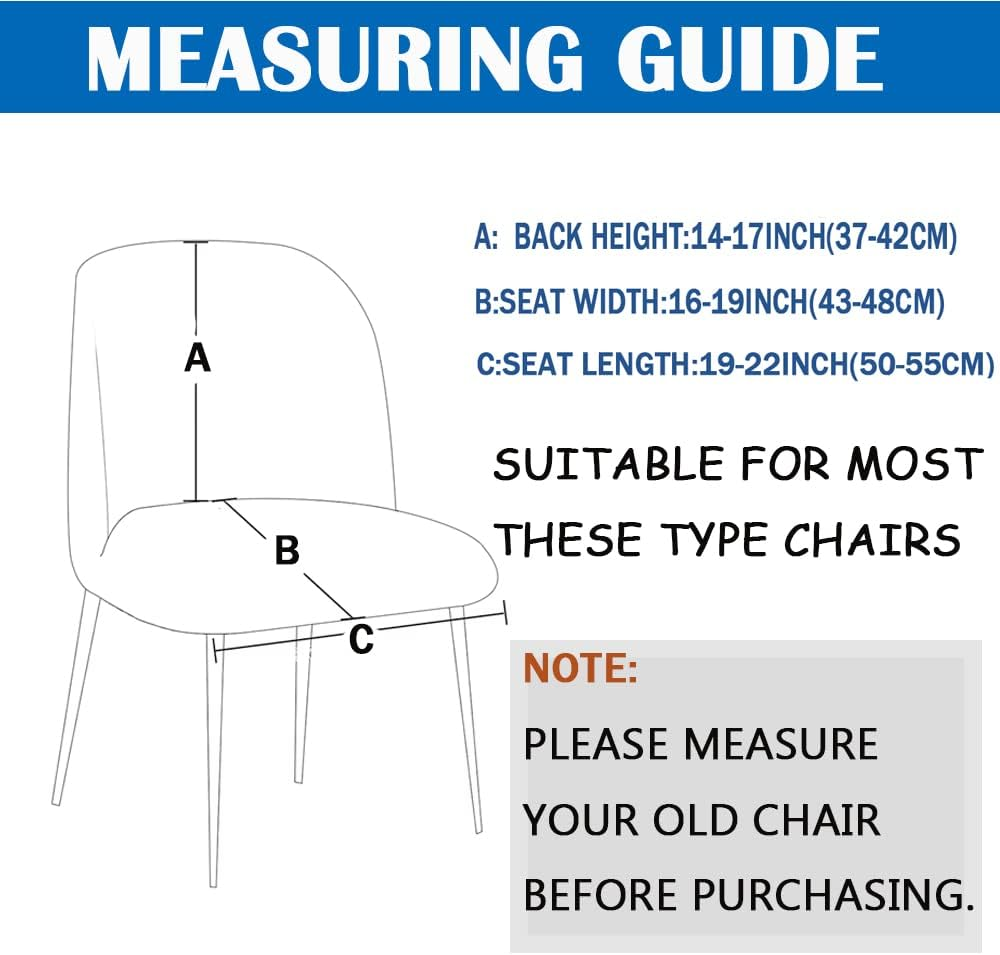 MEASURING GUIDE

A

B

C

A: BACK HEIGHT:14-17INCH(37-42CM)

B:SEAT WIDTH:16-19INCH(43-48CM)

C:SEAT LENGTH:19-22INCH(50-55CM)

SUITABLE FOR MOST THESE TYPE CHAIRS

NOTE:

PLEASE MEASURE YOUR OLD CHAIR BEFORE PURCHASING.