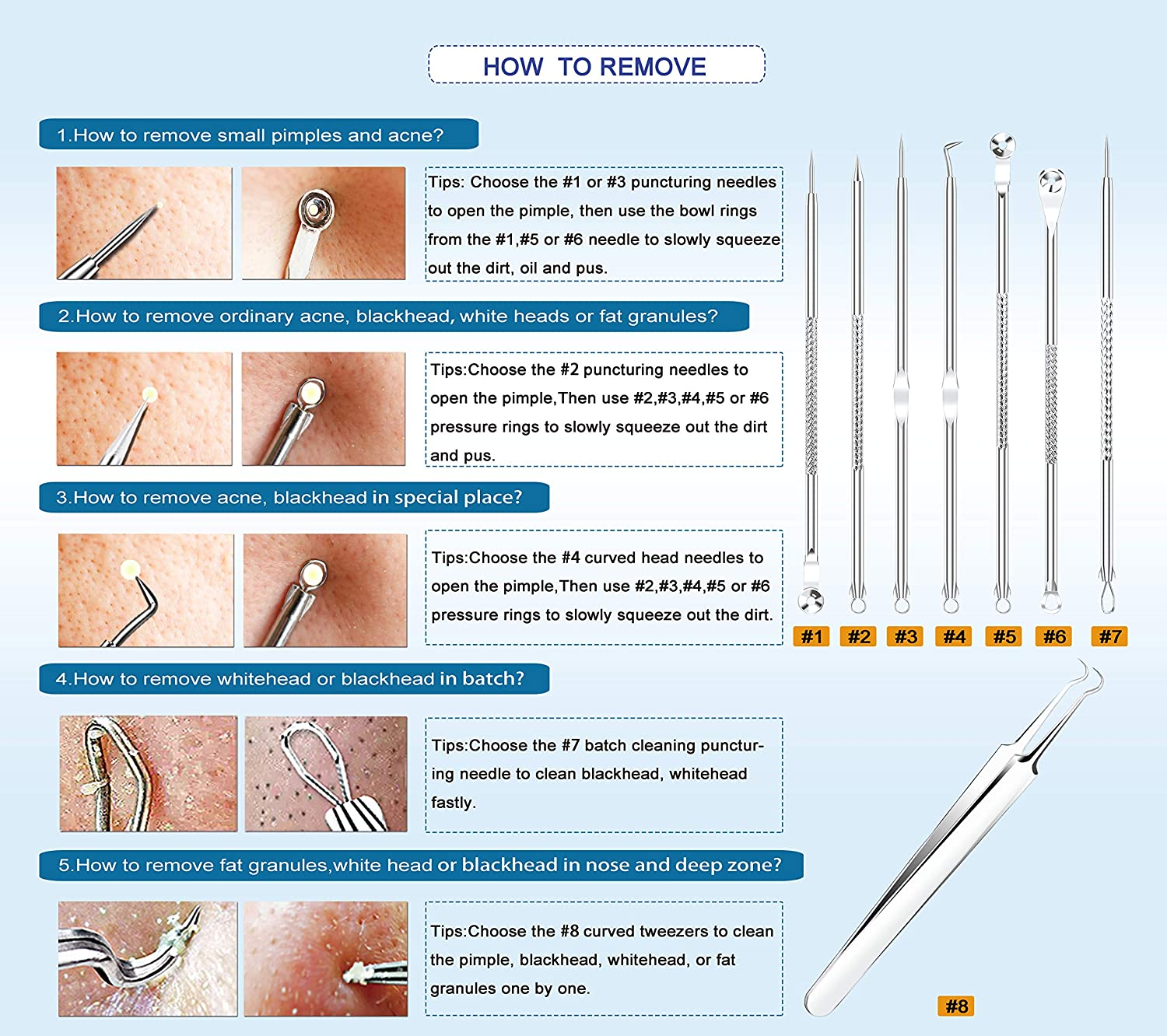 HOW TO REMOVE

1.How to remove small pimples and acne?

Tips: Choose the #1 or #3 puncturing needles to open the pimple, then use the bowl rings from the #1,#5 or #6 needle to slowly squeeze out the dirt, oil and pus.

2.How to remove ordinary acne, blackhead, white heads or fat granules?

Tips:Choose the #2 puncturing needles to open the pimple,Then use #2,#3,#4,#5 or #6 pressure rings to slowly squeeze out the dirt and pus.

3.How to remove acne, blackhead in special place?

Tips:Choose the #4 curved head needles to open the pimple,Then use #2,#3,#4,#5 or #6 pressure rings to slowly squeeze out the dirt.

4.How to remove whitehead or blackhead in batch?

Tips:Choose the #7 batch cleaning puncturing needle to clean blackhead, whitehead fastly.

5.How to remove fat granules,white head or blackhead in nose and deep zone?

Tips:Choose the #8 curved tweezers to clean the pimple, blackhead, whitehead, or fat granules one by one.

#1 #2 #3 #4 #5 #6 #7

#8