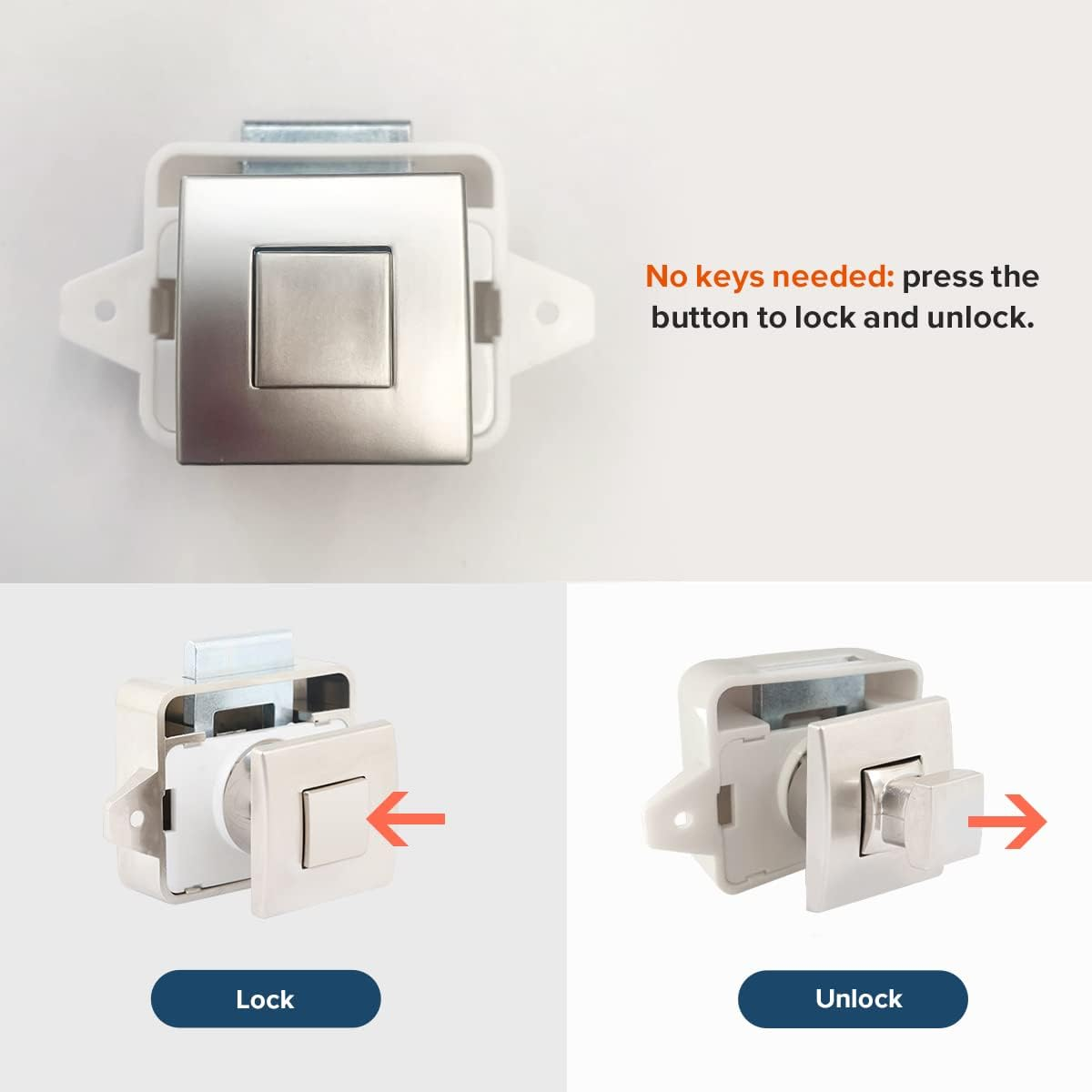 No keys needed: press the button to lock and unlock.

Lock

Unlock