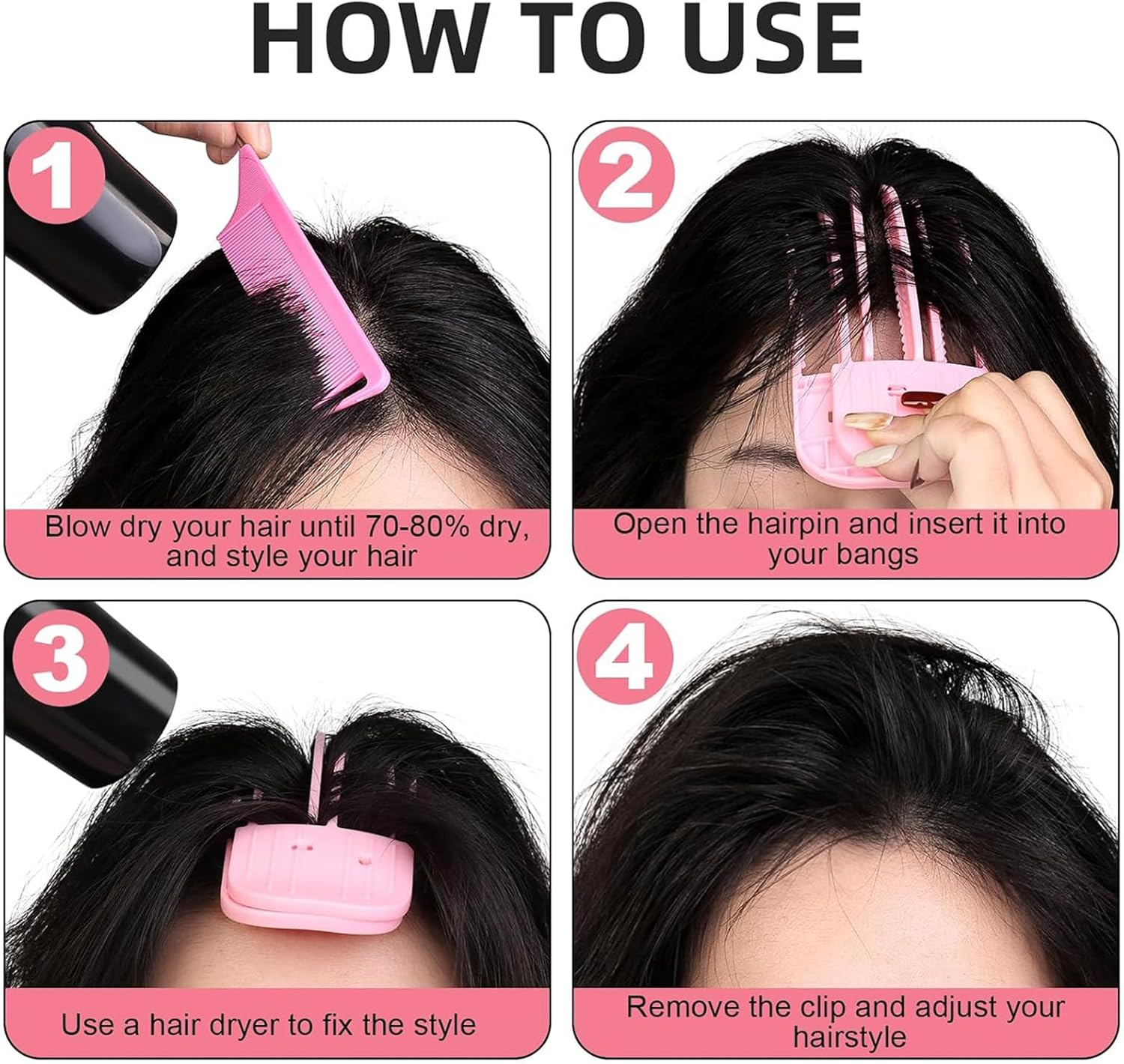 HOW TO USE

1

Blow dry your hair until 70-80% dry, and style your hair

2

Open the hairpin and insert it into your bangs

3

Use a hair dryer to fix the style

4

Remove the clip and adjust your hairstyle