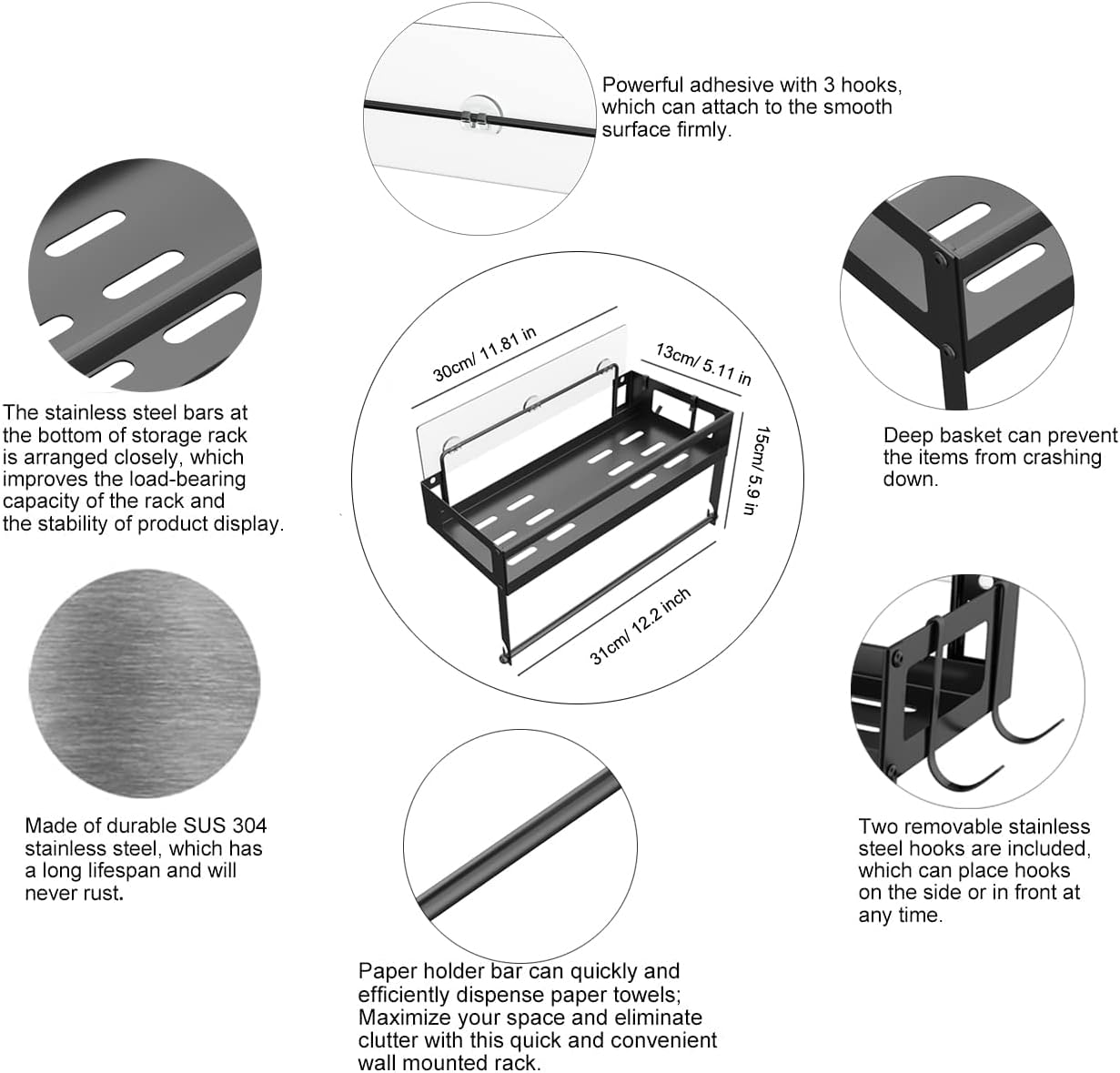 Powerful adhesive with 3 hooks, which can attach to the smooth surface firmly.

The stainless steel bars at the bottom of storage rack is arranged closely, which improves the load-bearing capacity of the rack and the stability of product display.

30cm/ 11.81 in

13cm/ 5.11 in

15cm/ 5.9 in

31cm/ 12.2 inch

Deep basket can prevent the items from crashing down.

Made of durable SUS 304 stainless steel, which has a long lifespan and will never rust.

Two removable stainless steel hooks are included, which can place hooks on the side or in front at any time.

Paper holder bar can quickly and efficiently dispense paper towels; Maximize your space and eliminate clutter with this quick and convenient wall mounted rack.