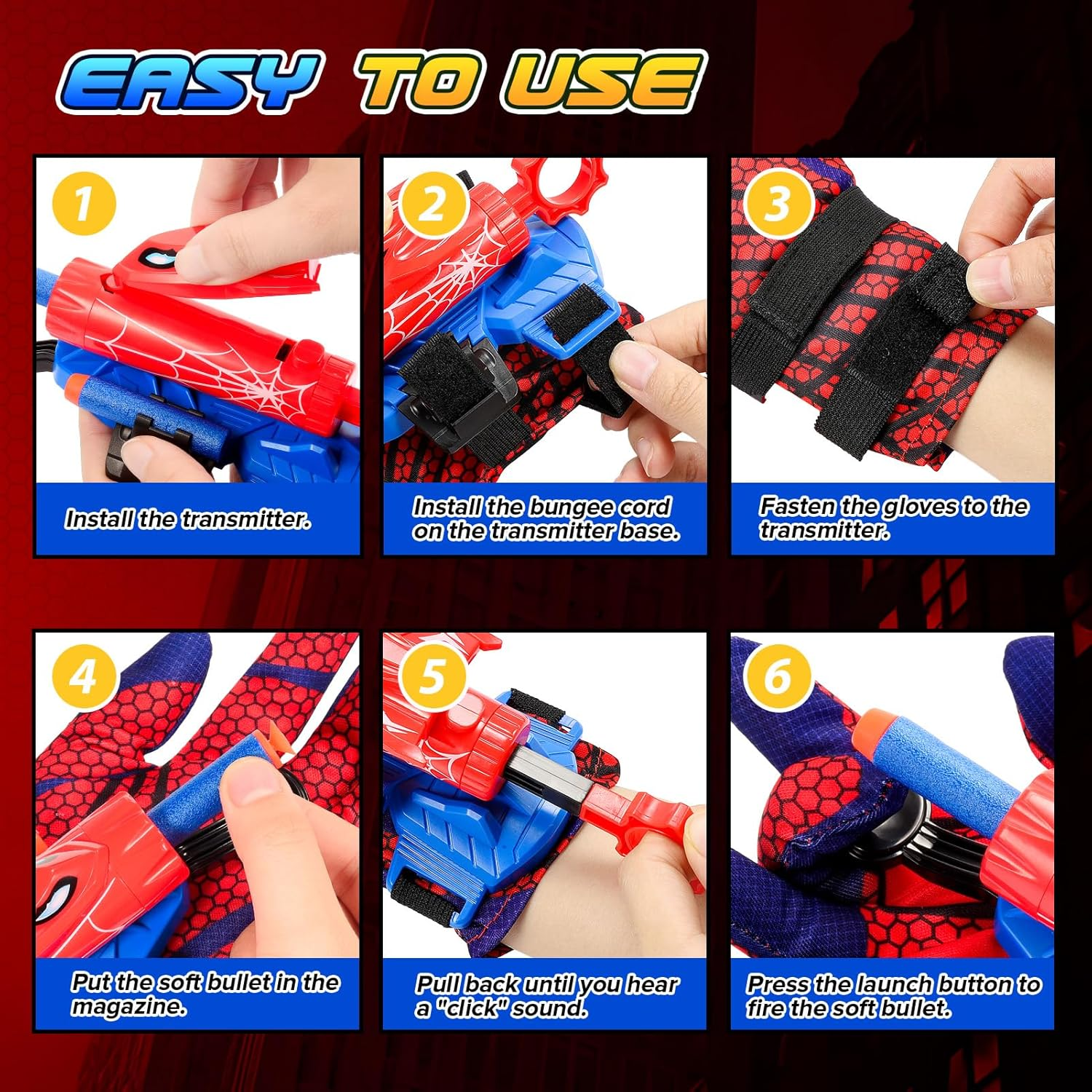 EASY TO USE

1

Install the transmitter.

2

Install the bungee cord on the transmitter base.

3

Fasten the gloves to the transmitter.

4

Put the soft bullet in the magazine.

5

Pull back until you hear a "click" sound.

6

Press the launch button to fire the soft bullet.