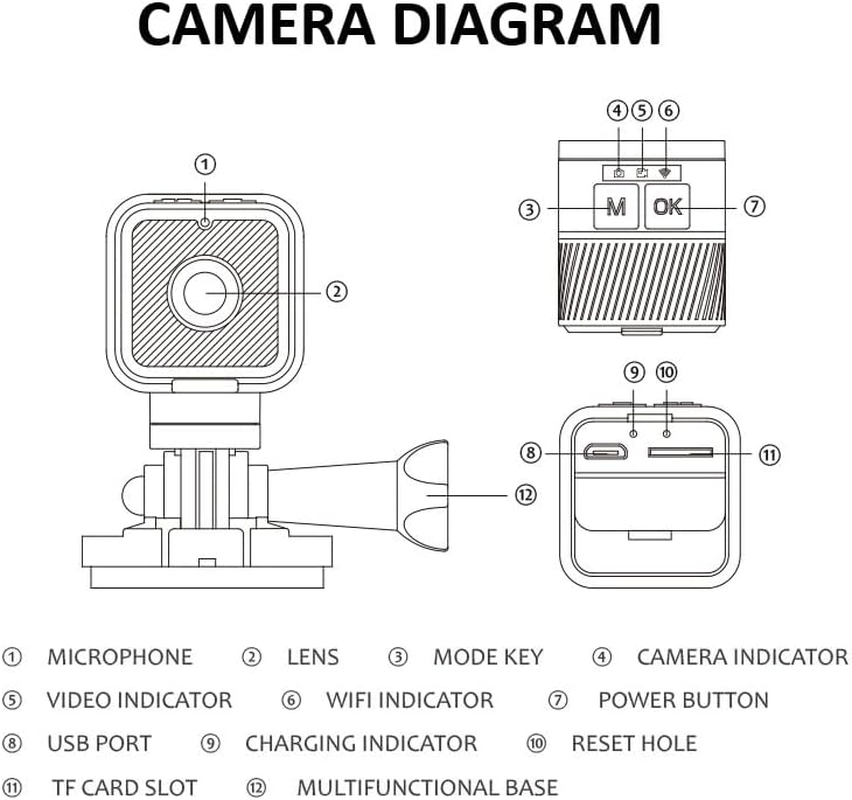 CAMERA DIAGRAM

①
②
④ ⑤ ⑥
③ M OK ⑦
⑨ ⑩
⑧ ⑪
⑫

① MICROPHONE ② LENS ③ MODE KEY ④ CAMERA INDICATOR
⑤ VIDEO INDICATOR ⑥ WIFI INDICATOR ⑦ POWER BUTTON
⑧ USB PORT ⑨ CHARGING INDICATOR ⑩ RESET HOLE
⑪ TF CARD SLOT ⑫ MULTIFUNCTIONAL BASE