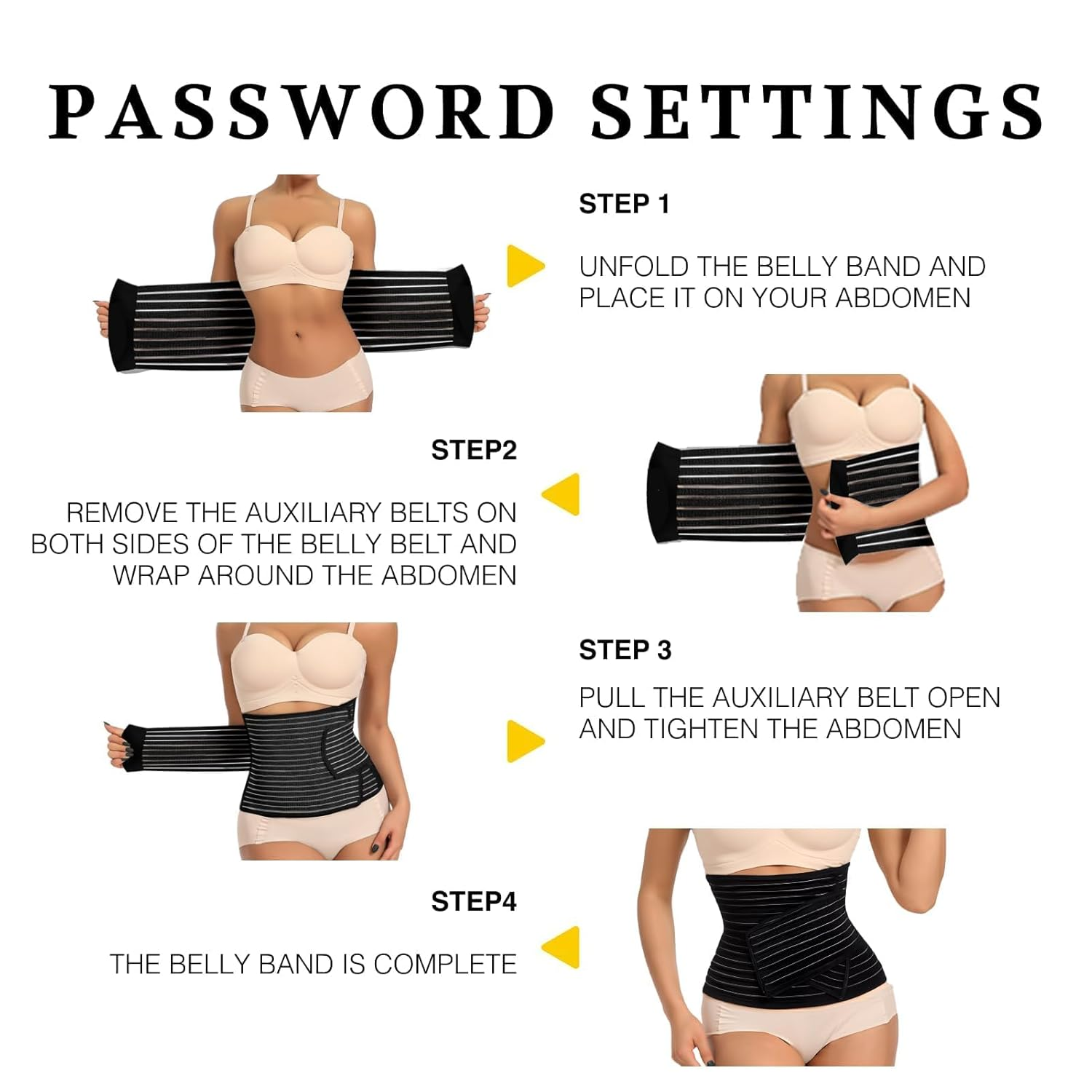 PASSWORD SETTINGS

STEP 1

UNFOLD THE BELLY BAND AND PLACE IT ON YOUR ABDOMEN

STEP2

REMOVE THE AUXILIARY BELTS ON BOTH SIDES OF THE BELLY BELT AND WRAP AROUND THE ABDOMEN

STEP 3

PULL THE AUXILIARY BELT OPEN AND TIGHTEN THE ABDOMEN

STEP4

THE BELLY BAND IS COMPLETE