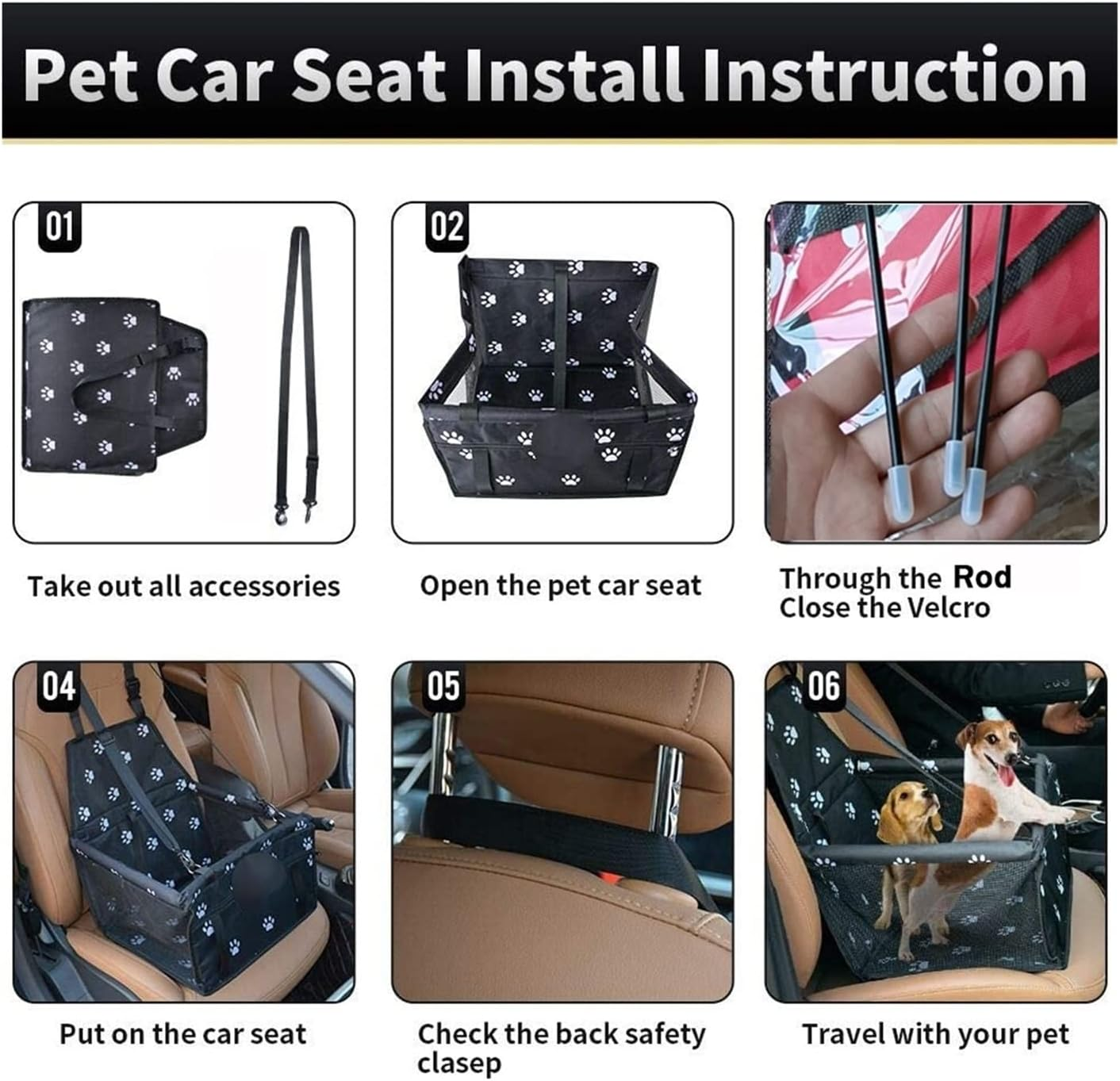 Pet Car Seat Install Instruction

01

Take out all accessories

02

Open the pet car seat

Through the Rod
Close the Velcro

04

Put on the car seat

05

Check the back safety clasep

06

Travel with your pet