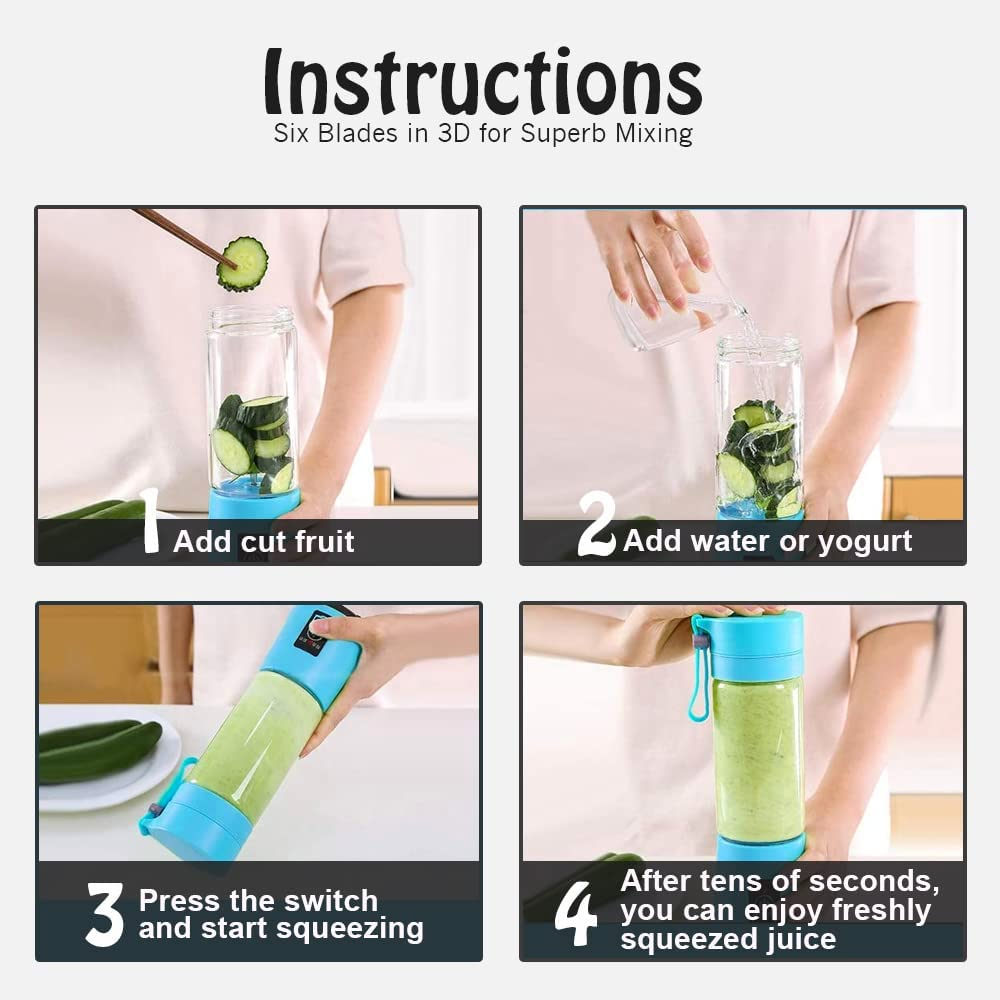 Instructions
Six Blades in 3D for Superb Mixing

1 Add cut fruit

2 Add water or yogurt

3 Press the switch and start squeezing

4 After tens of seconds, you can enjoy freshly squeezed juice