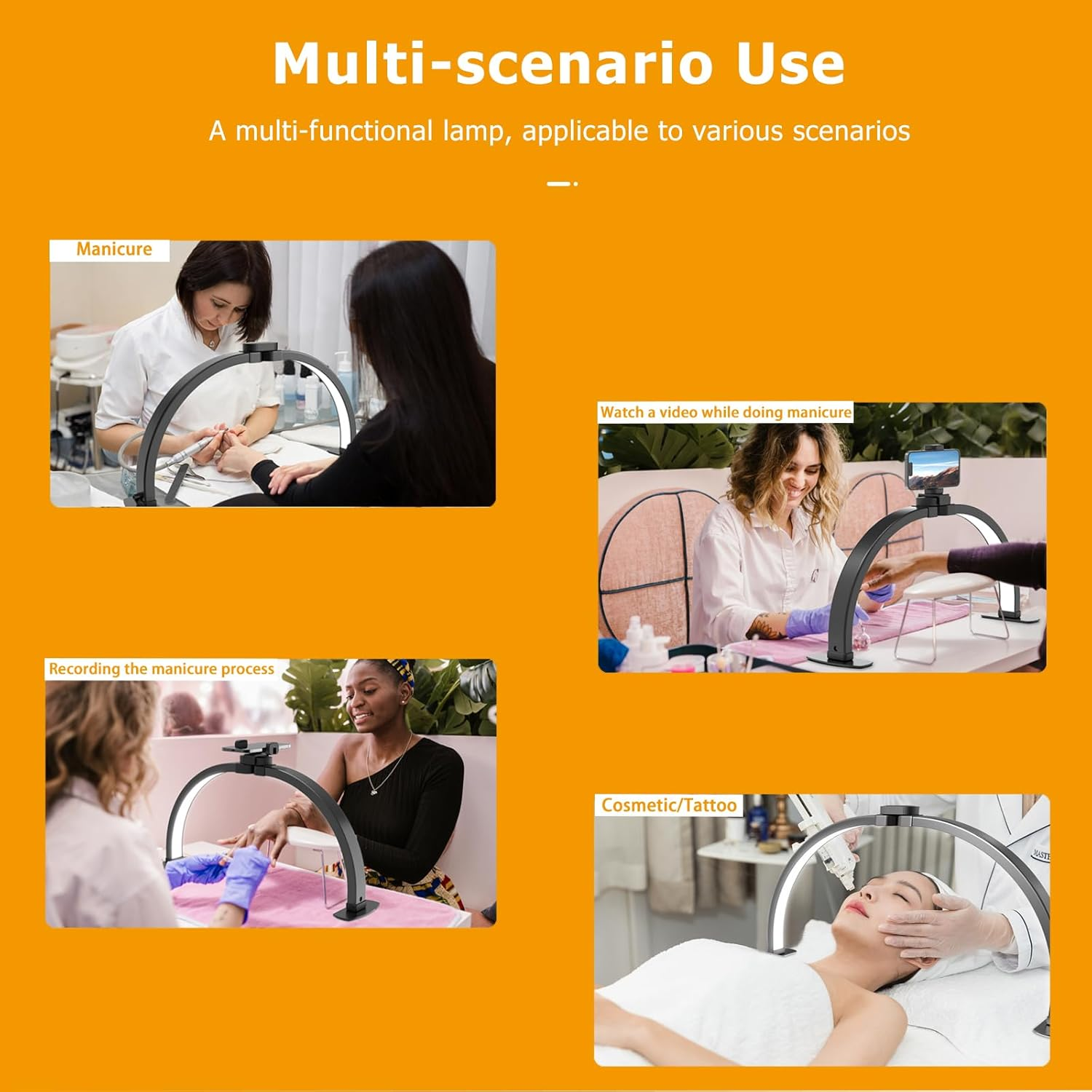 Multi-scenario Use

A multi-functional lamp, applicable to various scenarios

Manicure

Watch a video while doing manicure

Recording the manicure process

Cosmetic/Tattoo