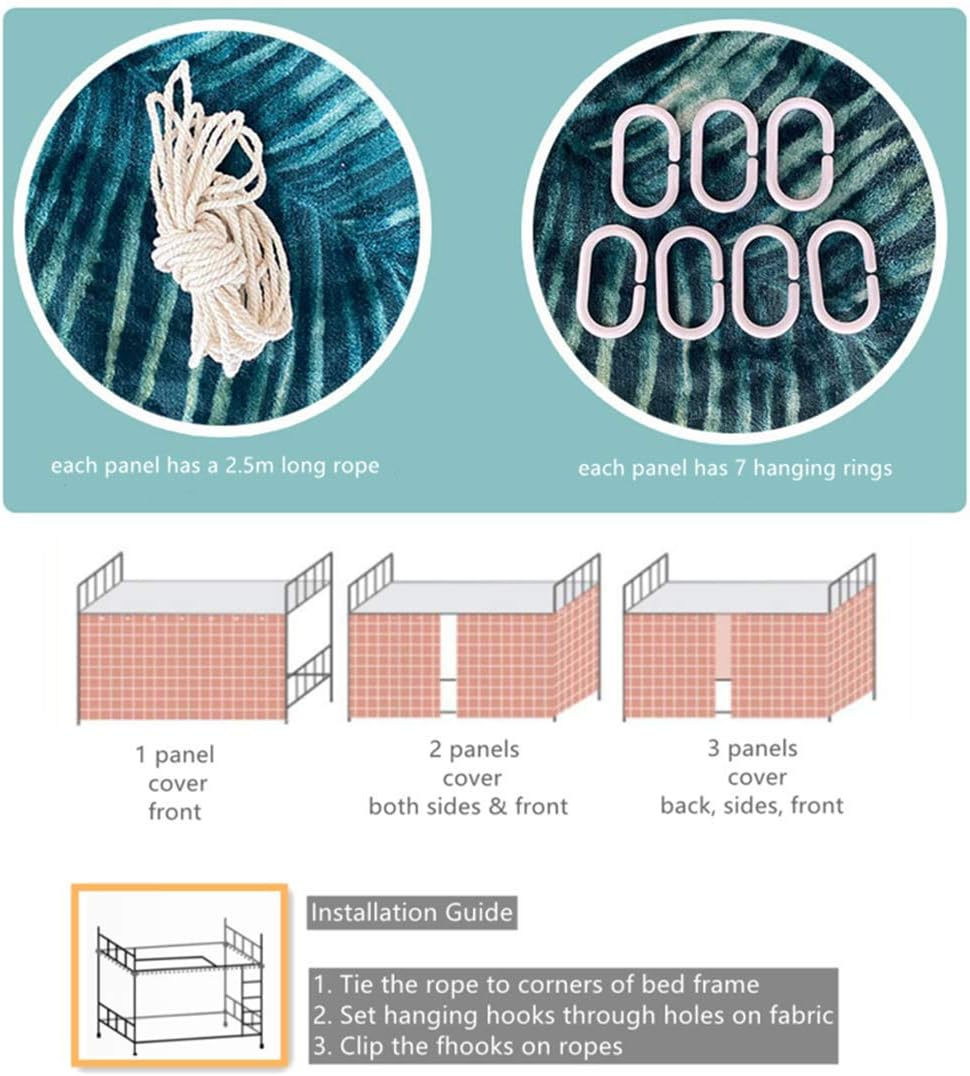 each panel has a 2.5m long rope

each panel has 7 hanging rings

1 panel
cover
front

2 panels
cover
both sides & front

3 panels
cover
back, sides, front

Installation Guide

1. Tie the rope to corners of bed frame
2. Set hanging hooks through holes on fabric
3. Clip the fhooks on ropes