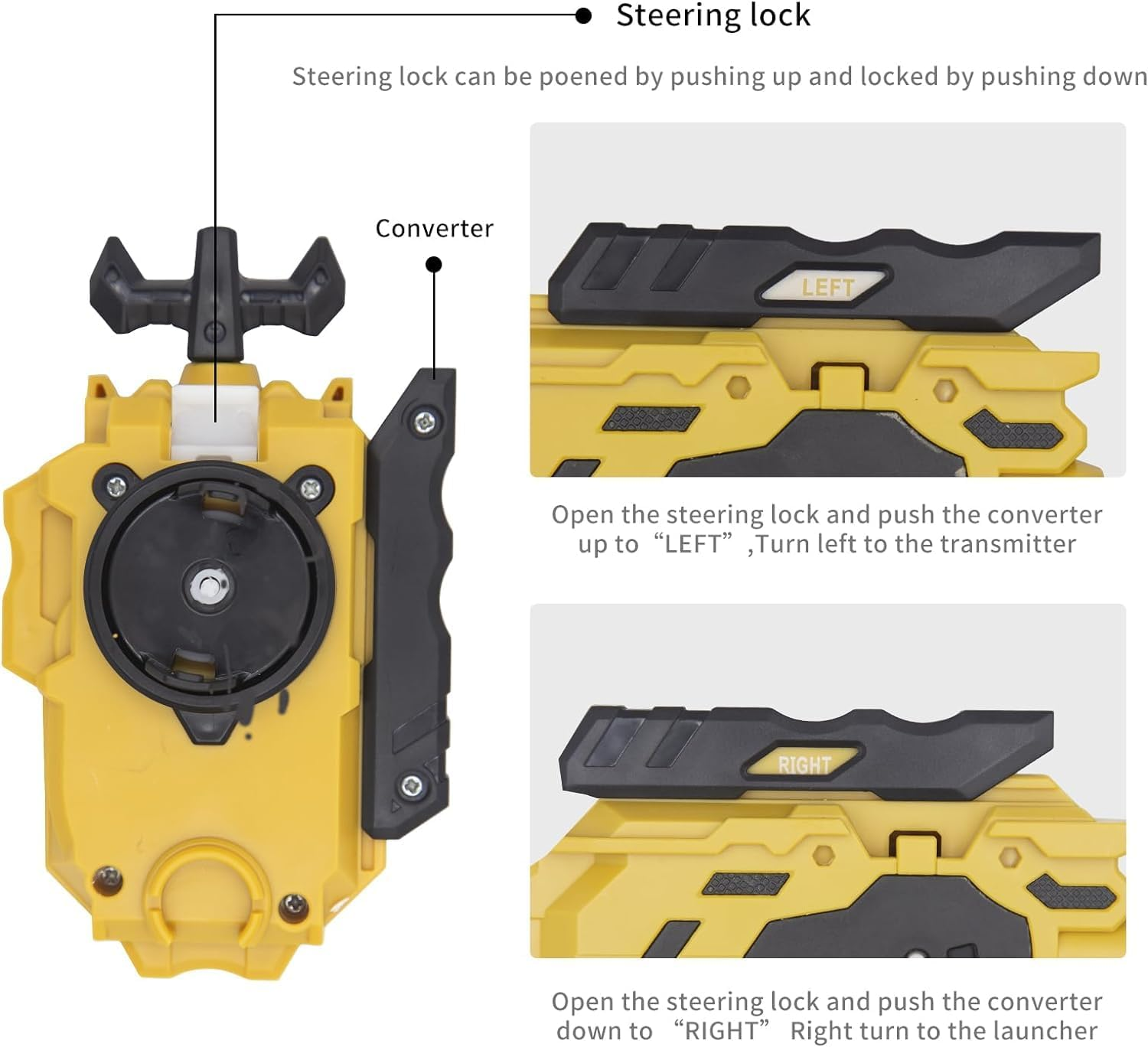 Steering lock

Steering lock can be poened by pushing up and locked by pushing down

Converter

LEFT

Open the steering lock and push the converter up to “LEFT” ,Turn left to the transmitter

RIGHT

Open the steering lock and push the converter down to “RIGHT” Right turn to the launcher