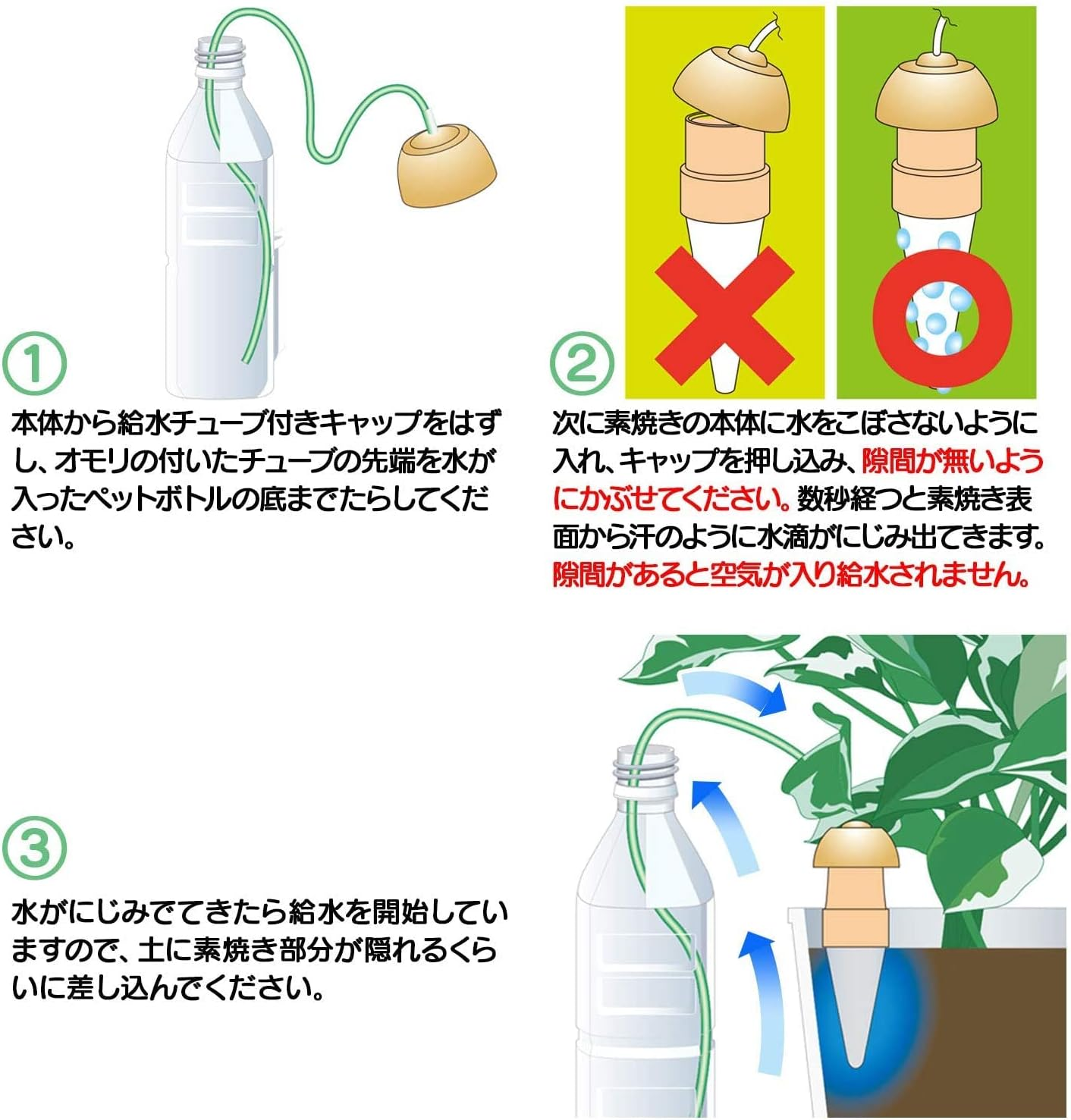 ①

本体から給水チューブ付きキャップをはずし、オモリの付いたチューブの先端を水が入ったペットボトルの底までたらしてください。

②

次に素焼きの本体に水をこぼさないように入れ、キャップを押し込み、隙間が無いようにかぶせてください。数秒経つと素焼き表面から汗のように水滴がにじみ出てきます。隙間があると空気が入り給水されません。

③

水がにじみでてきたら給水を開始していますので、土に素焼き部分が隠れるくらいに差し込んでください。