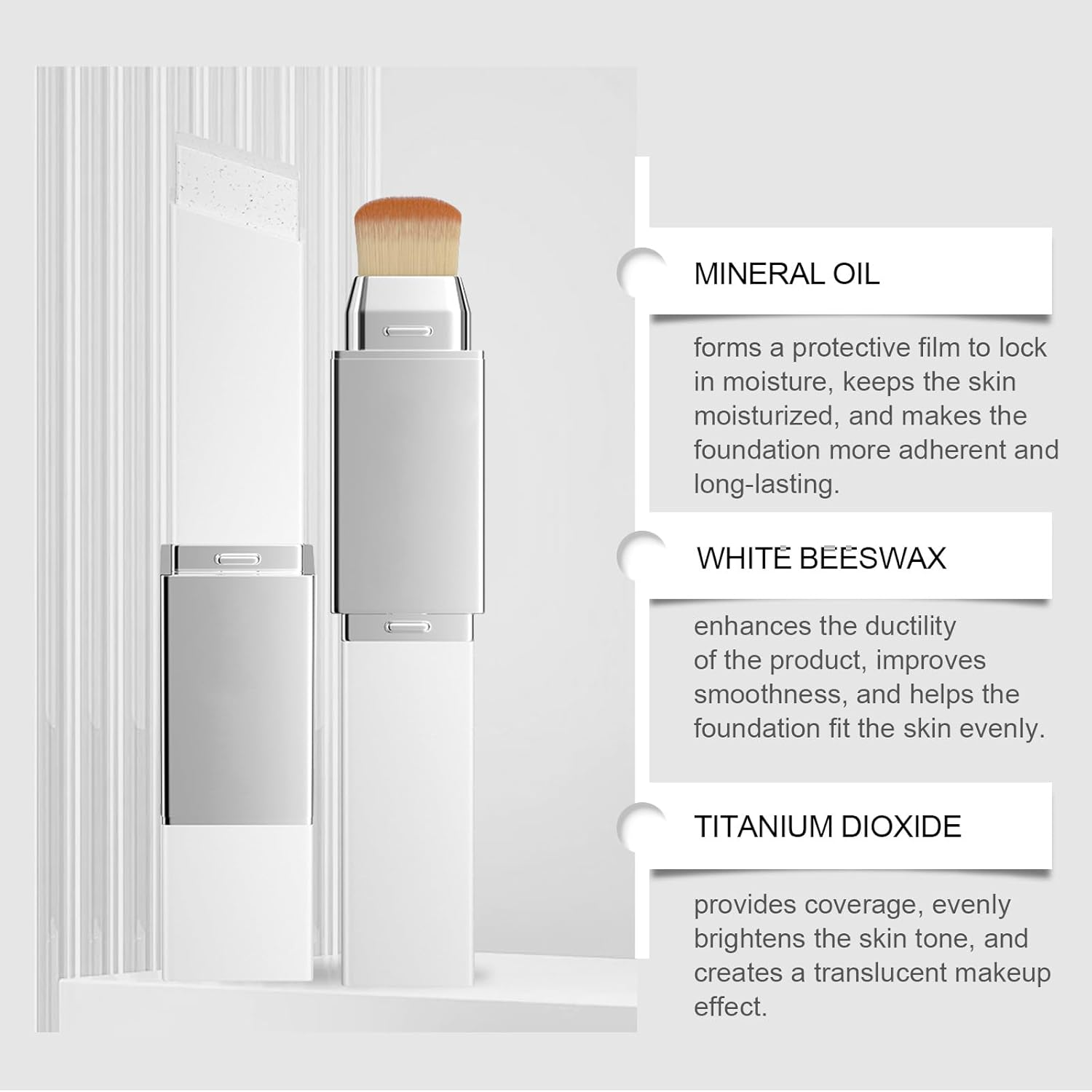 MINERAL OIL

forms a protective film to lock in moisture, keeps the skin moisturized, and makes the foundation more adherent and long-lasting.

WHITE BEESWAX

enhances the ductility of the product, improves smoothness, and helps the foundation fit the skin evenly.

TITANIUM DIOXIDE

provides coverage, evenly brightens the skin tone, and creates a translucent makeup effect.