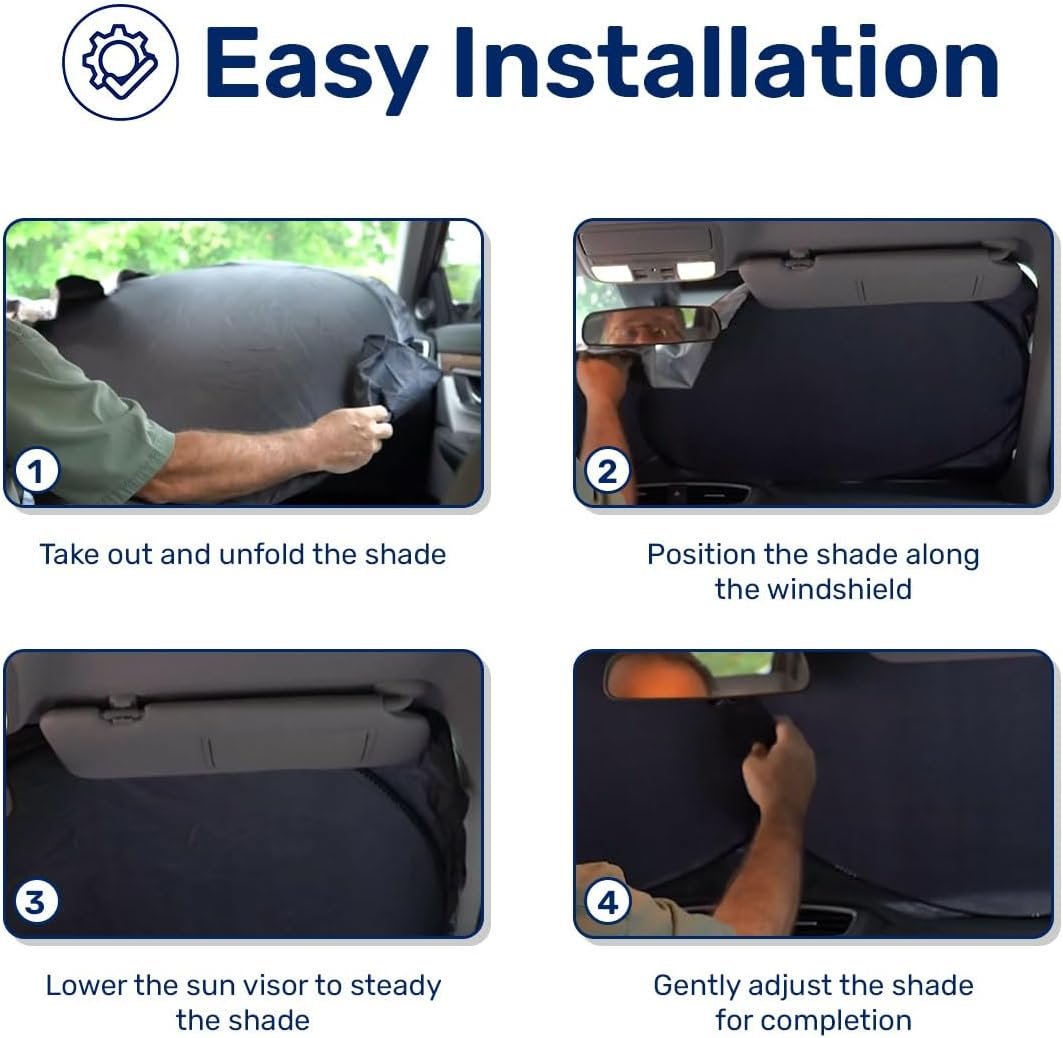 Easy Installation

1

Take out and unfold the shade

2

Position the shade along the windshield

3

Lower the sun visor to steady the shade

4

Gently adjust the shade for completion