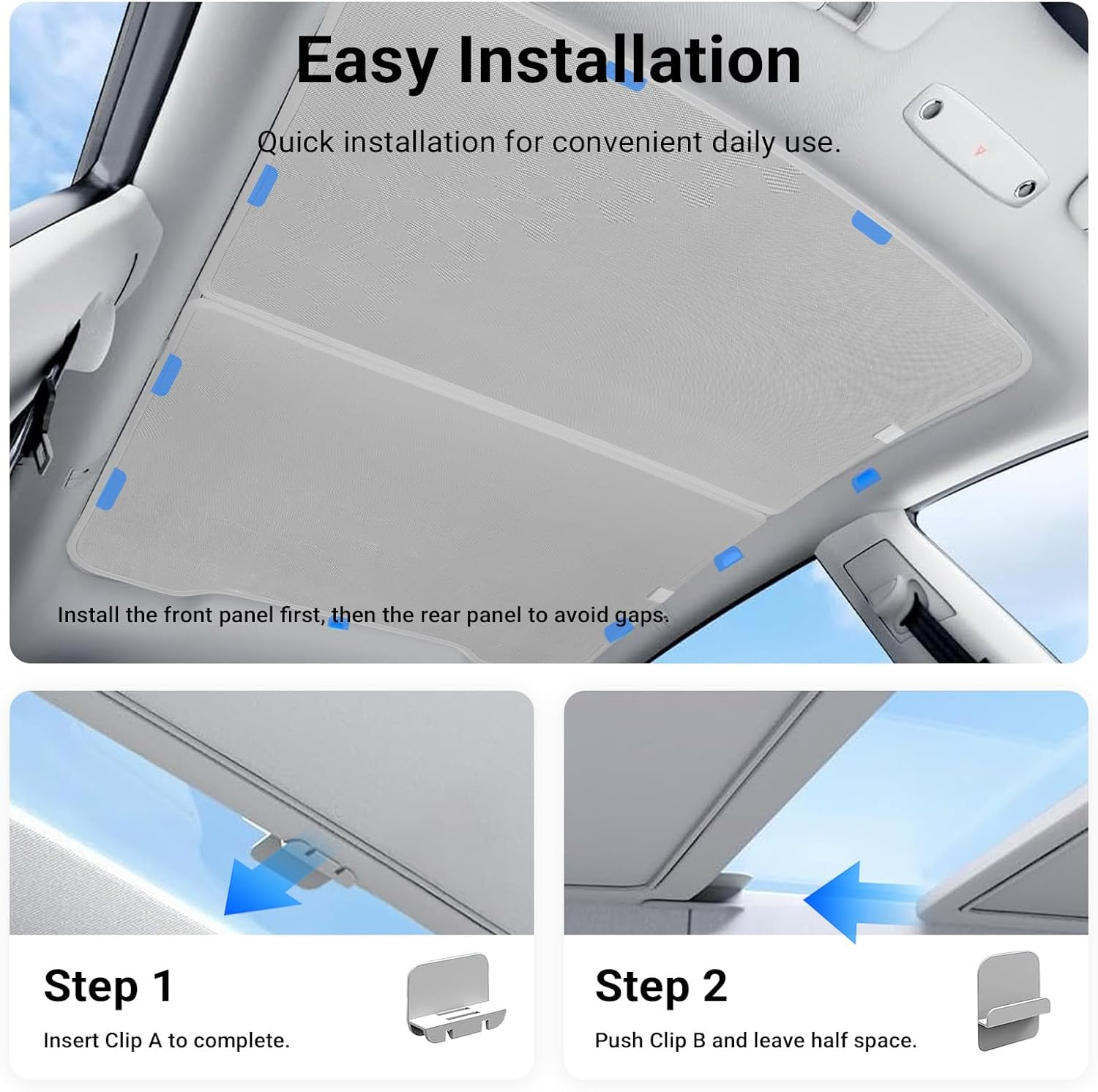 Easy Installation

Quick installation for convenient daily use.

Install the front panel first, then the rear panel to avoid gaps.

Step 1

Insert Clip A to complete.

Step 2

Push Clip B and leave half space.