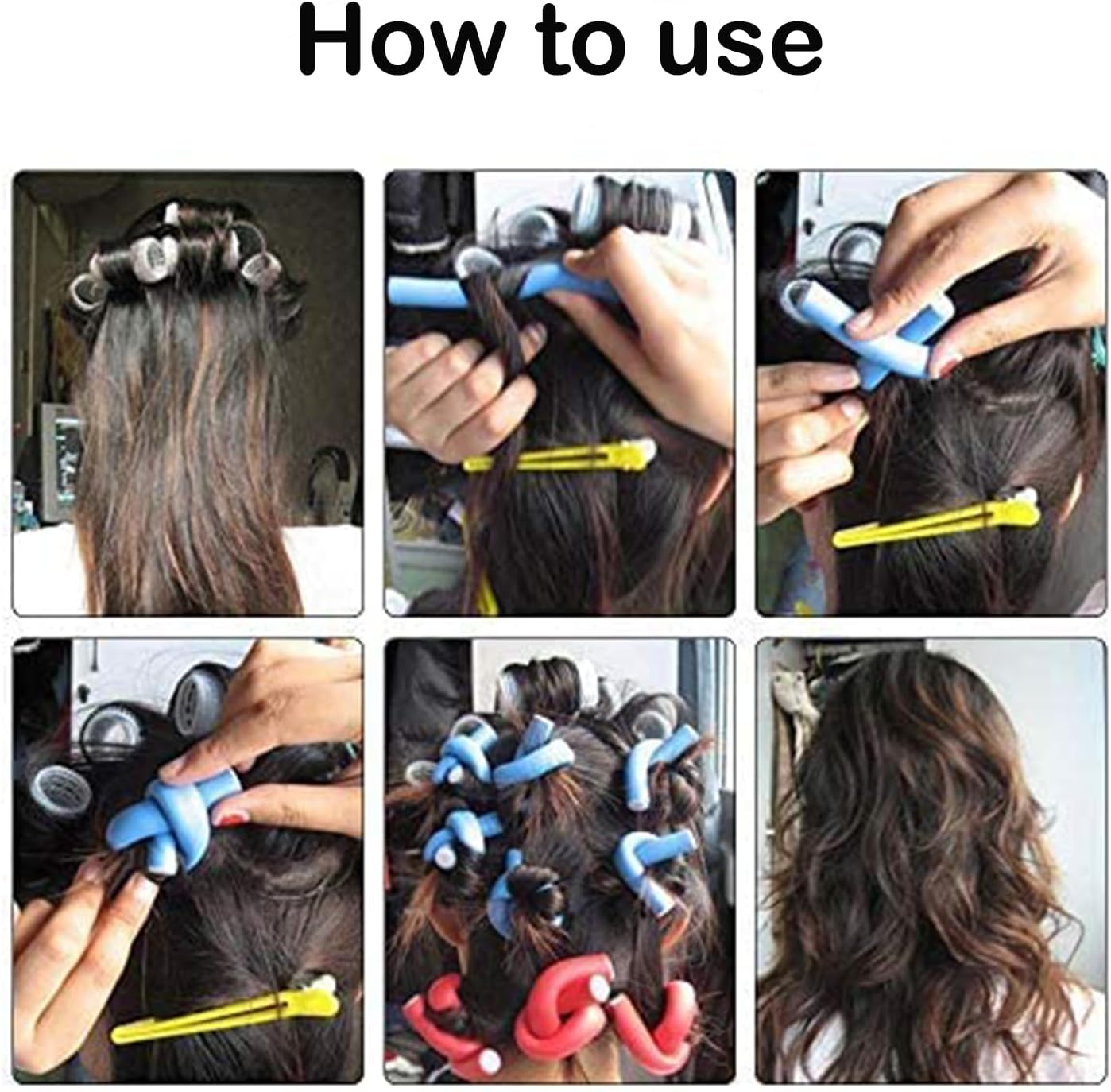 How to use