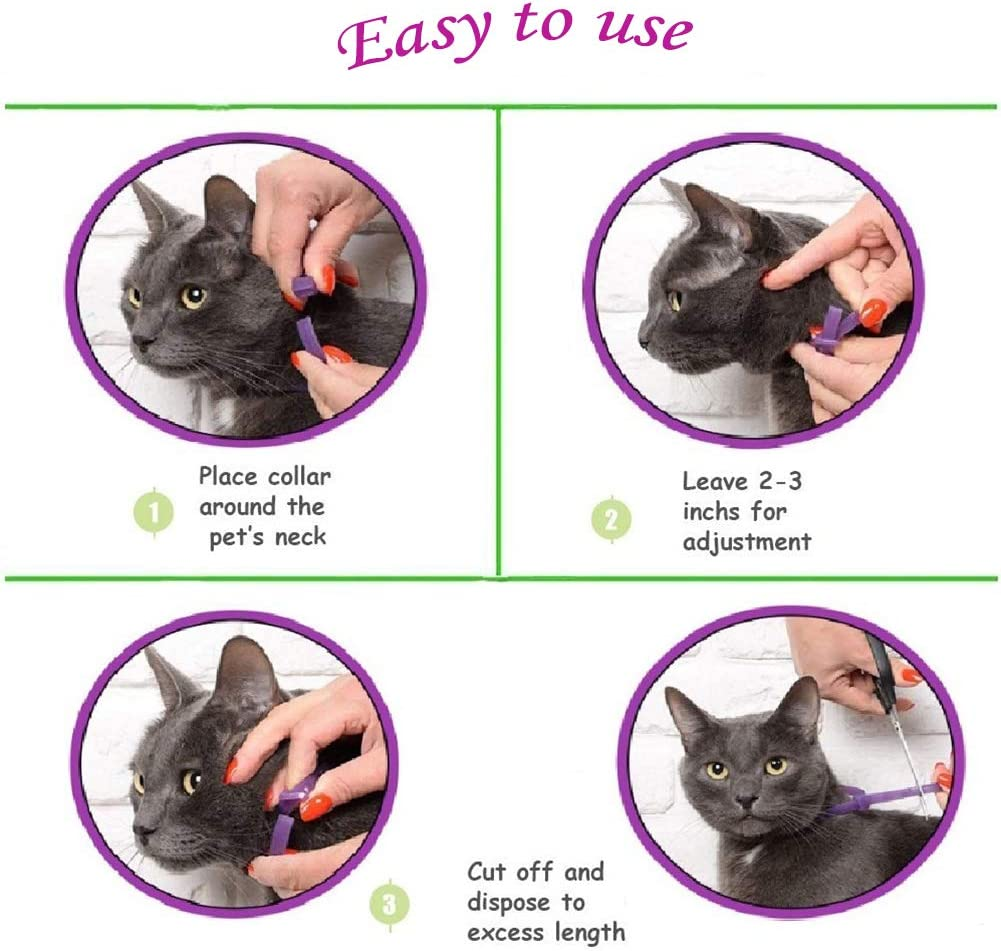 Easy to use

1 Place collar around the pet's neck

2 Leave 2-3 inchs for adjustment

3 Cut off and dispose to excess length