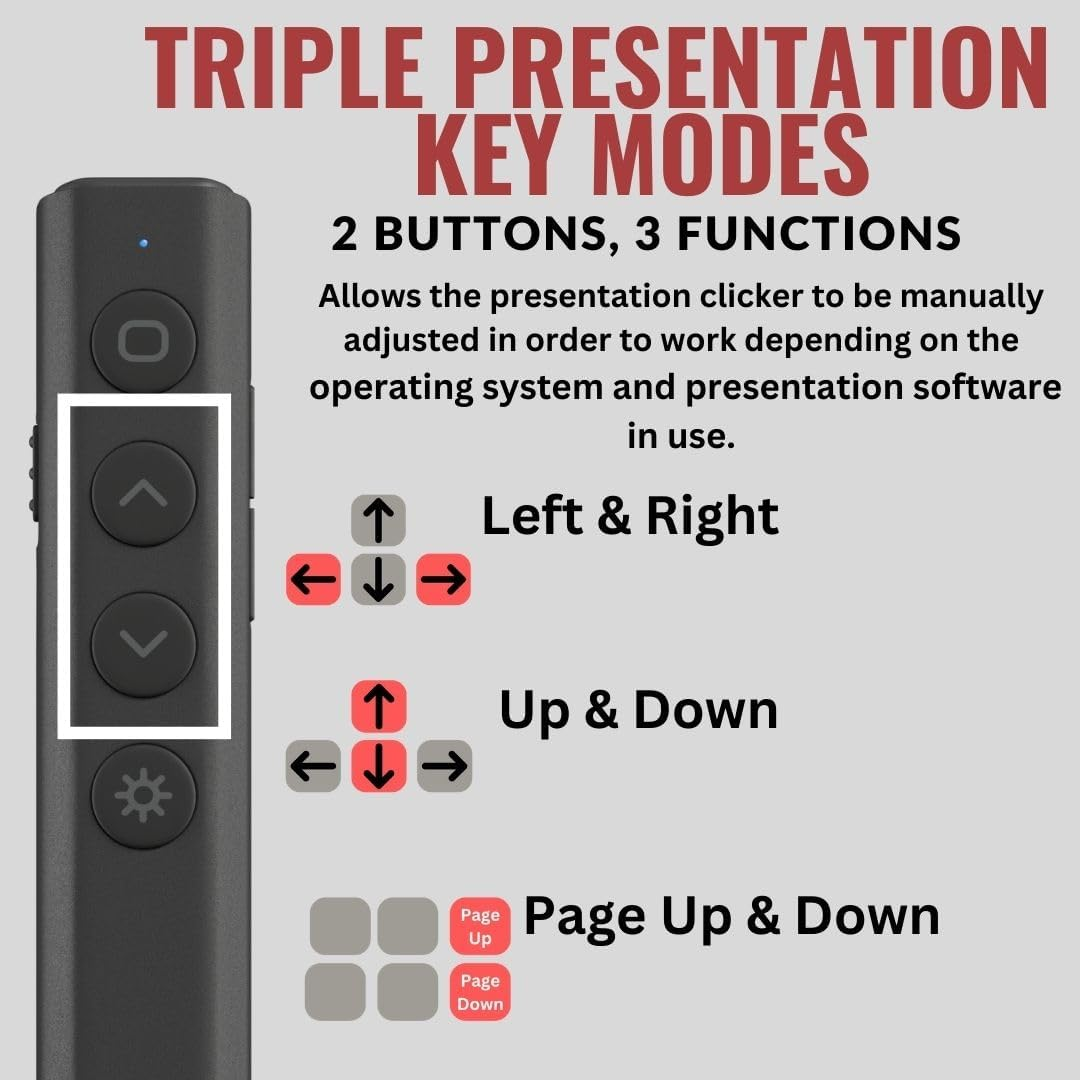 TRIPLE PRESENTATION KEY MODES

2 BUTTONS, 3 FUNCTIONS

Allows the presentation clicker to be manually adjusted in order to work depending on the operating system and presentation software in use.

↑
← ↓ →
Left & Right

↑
← ↓ →
Up & Down

Page Up
Page Down
Page Up & Down