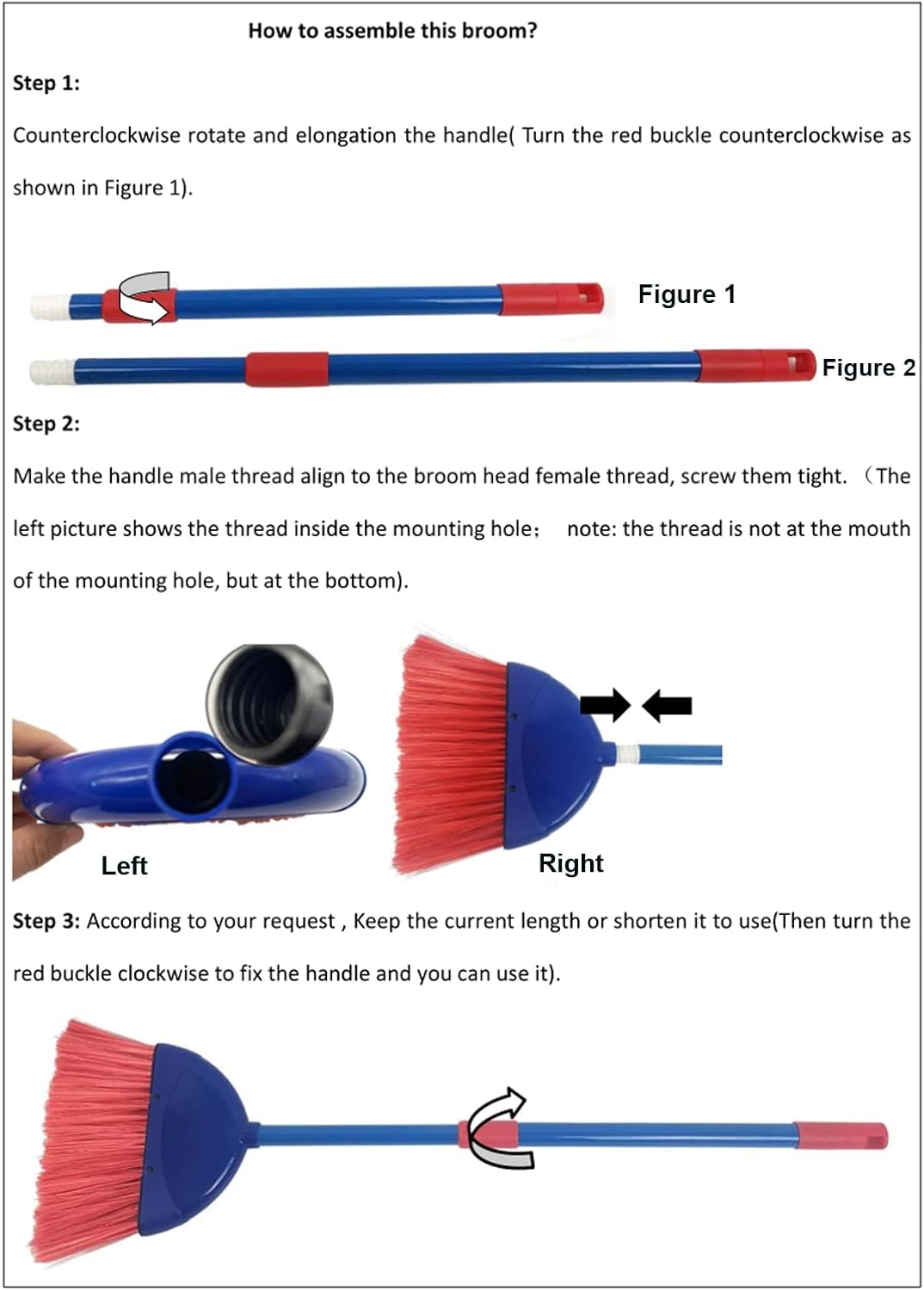 How to assemble this broom?

Step 1:

Counterclockwise rotate and elongation the handle( Turn the red buckle counterclockwise as shown in Figure 1).

Figure 1

Figure 2

Step 2:

Make the handle male thread align to the broom head female thread, screw them tight. （The left picture shows the thread inside the mounting hole； note: the thread is not at the mouth of the mounting hole, but at the bottom).

Left

Right

Step 3: According to your request , Keep the current length or shorten it to use(Then turn the red buckle clockwise to fix the handle and you can use it).