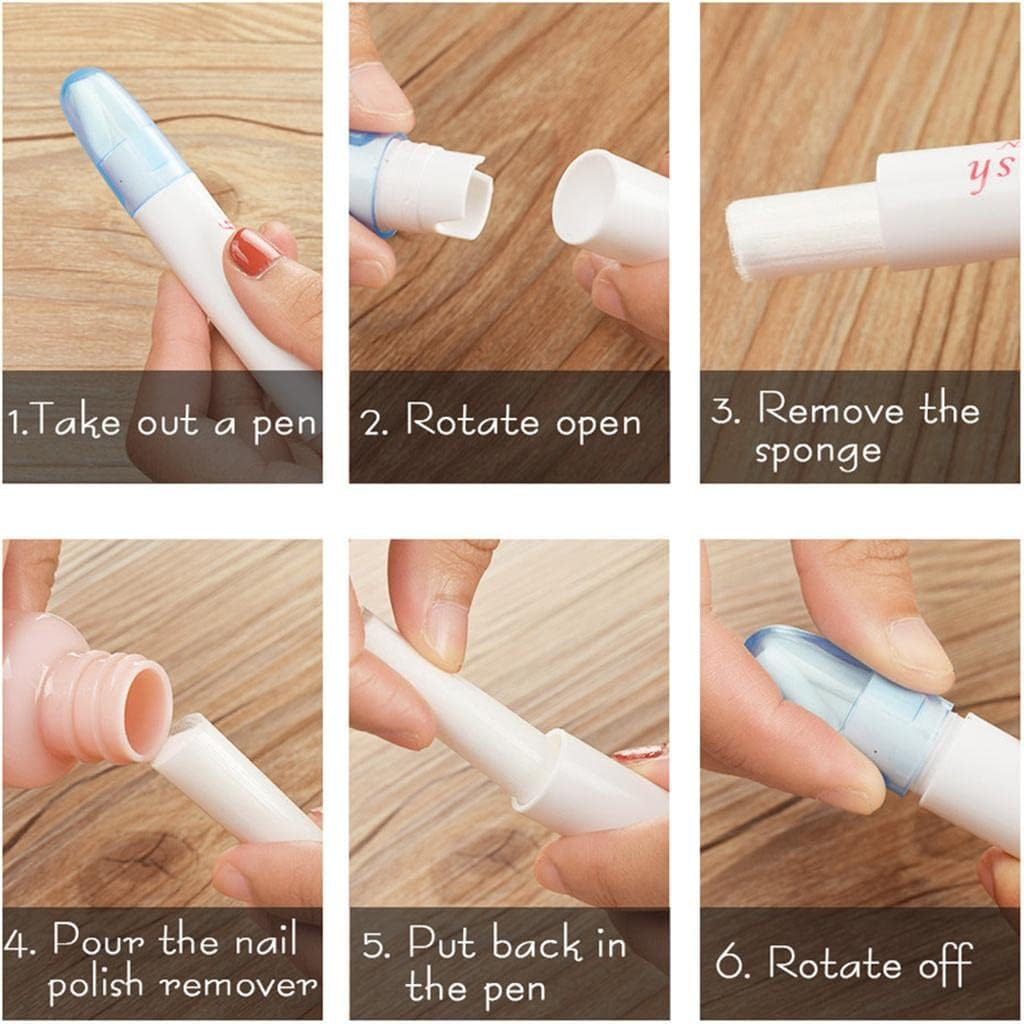 ys

1.Take out a pen

2. Rotate open

3. Remove the sponge

4. Pour the nail polish remover

5. Put back in the pen

6. Rotate off