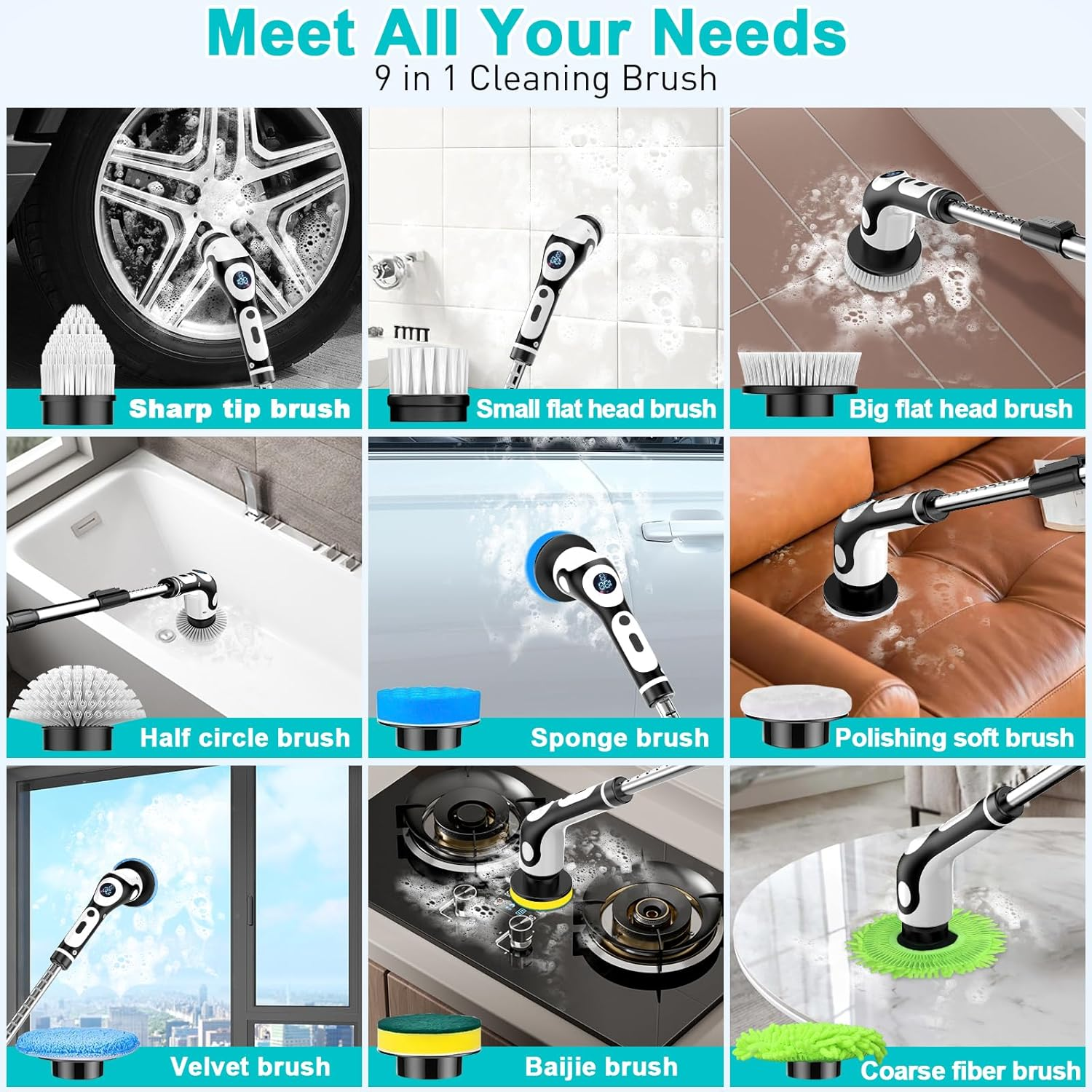 Meet All Your Needs
9 in 1 Cleaning Brush

Sharp tip brush

Small flat head brush

Big flat head brush

Half circle brush

Sponge brush

Polishing soft brush

Velvet brush

Baijie brush

Coarse fiber brush