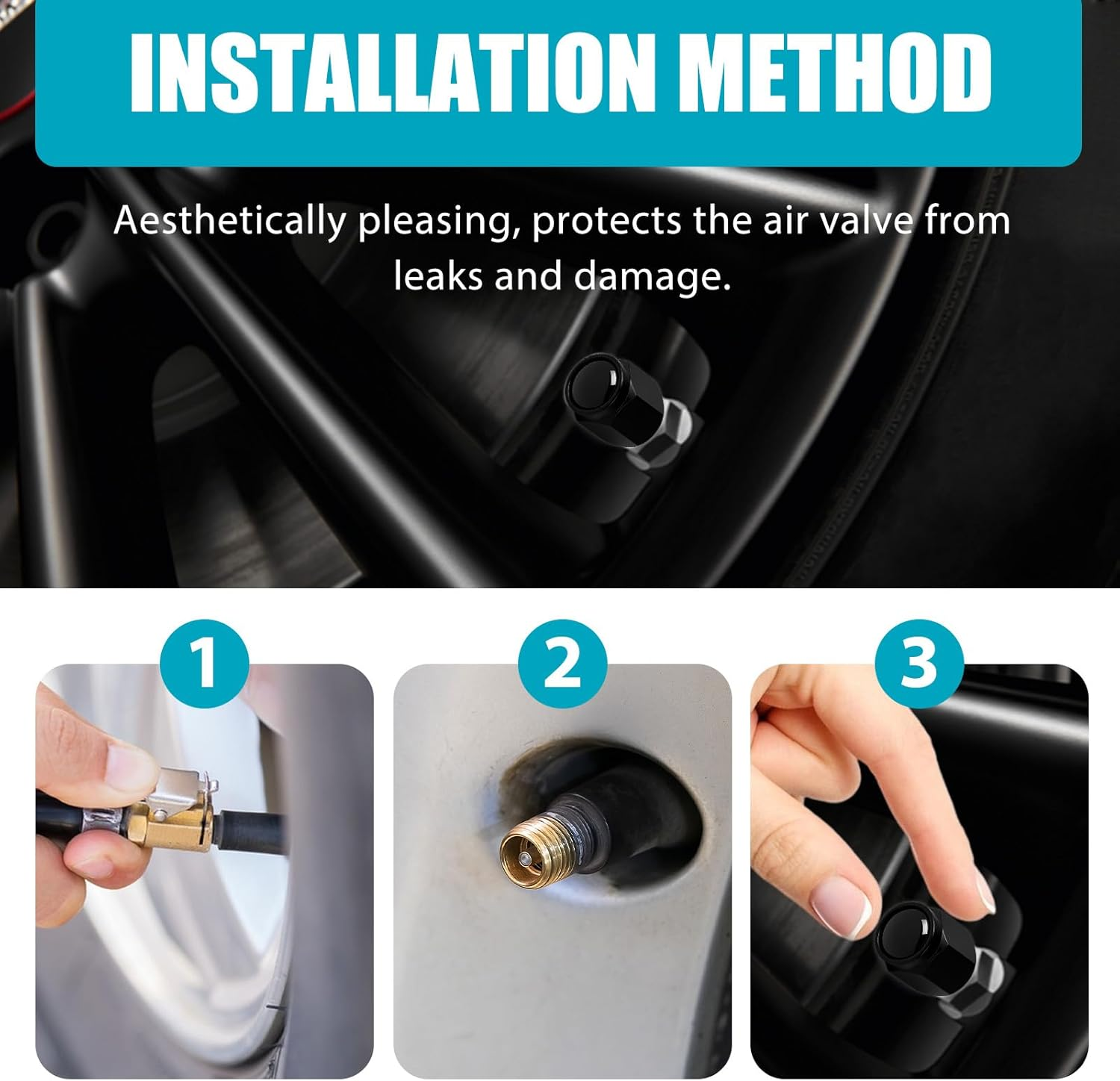 INSTALLATION METHOD

Aesthetically pleasing, protects the air valve from leaks and damage.

1

2

3