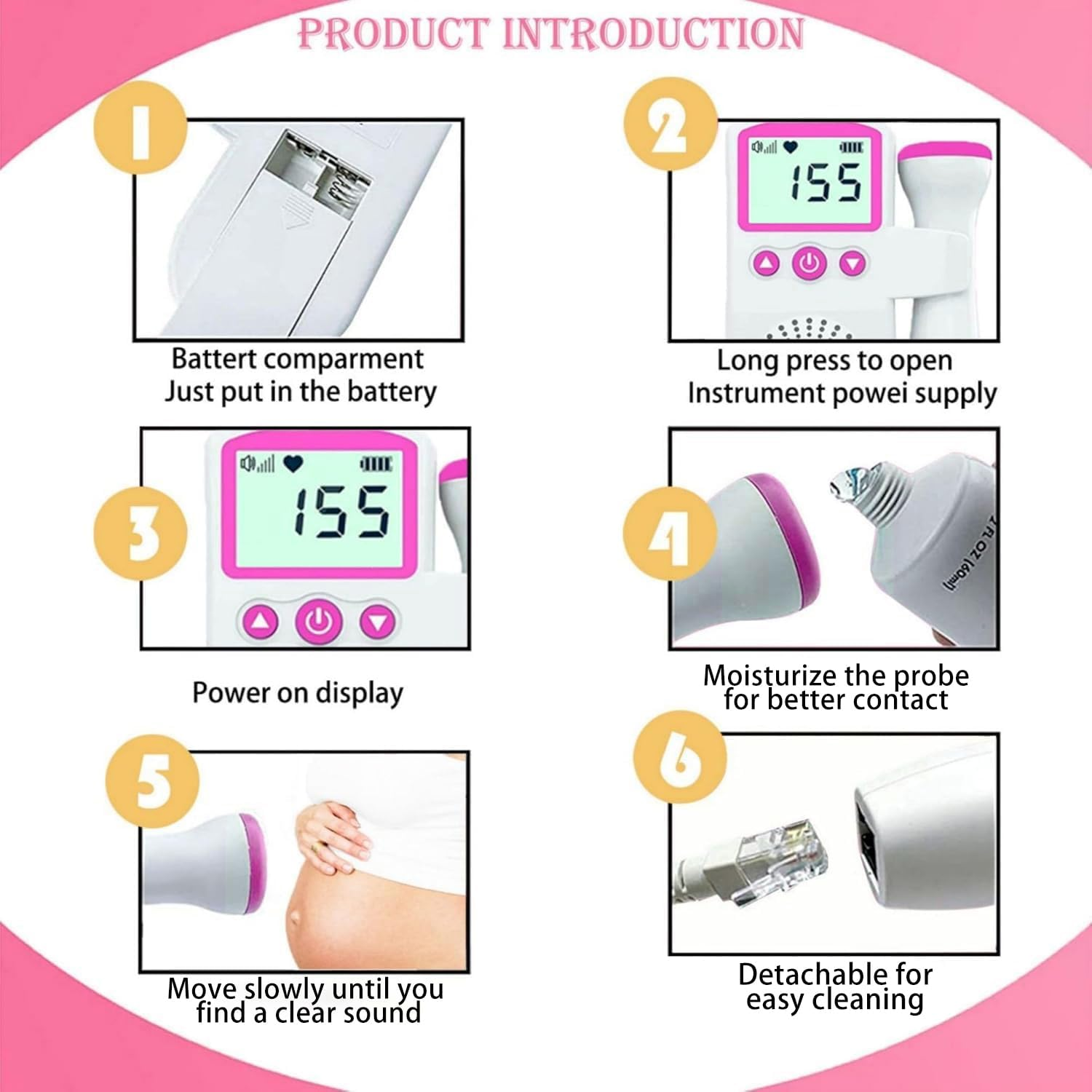 PRODUCT INTRODUCTION

1

Battert comparment
Just put in the battery

2

155

Long press to open
Instrument powei supply

3

155

Power on display

4

FL OZ (60ml)

Moisturize the probe for better contact

5

Move slowly until you find a clear sound

6

Detachable for easy cleaning