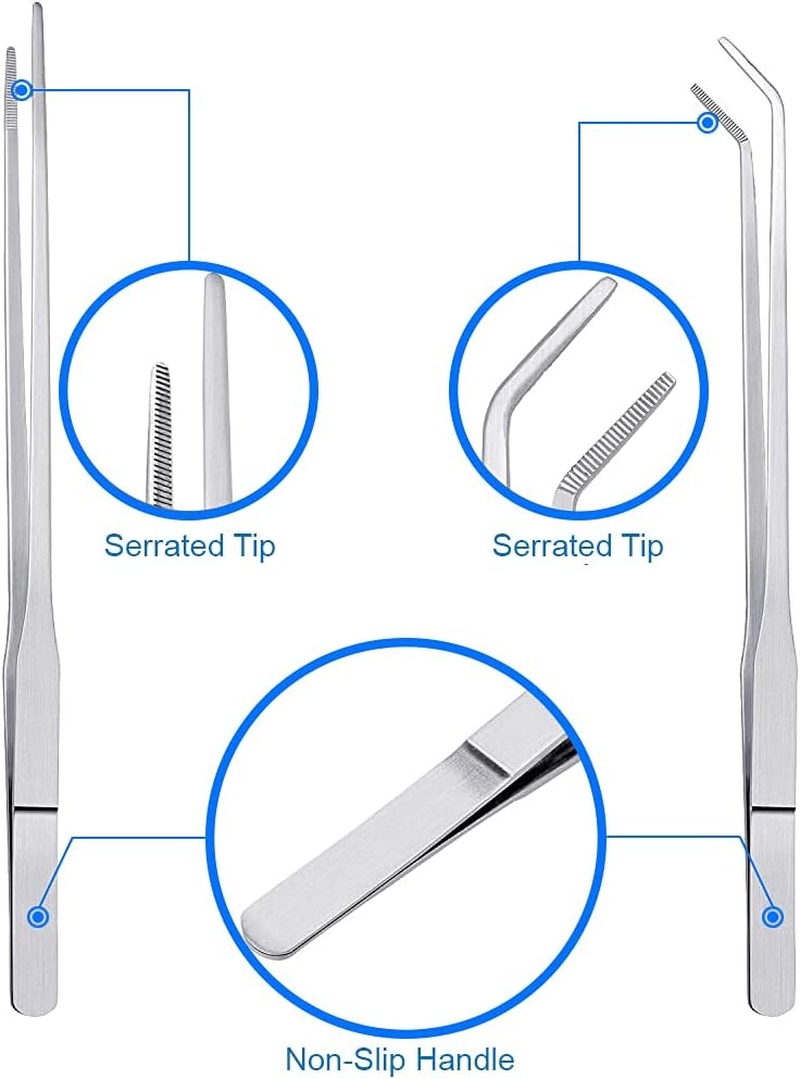 Serrated Tip

Serrated Tip

Non-Slip Handle