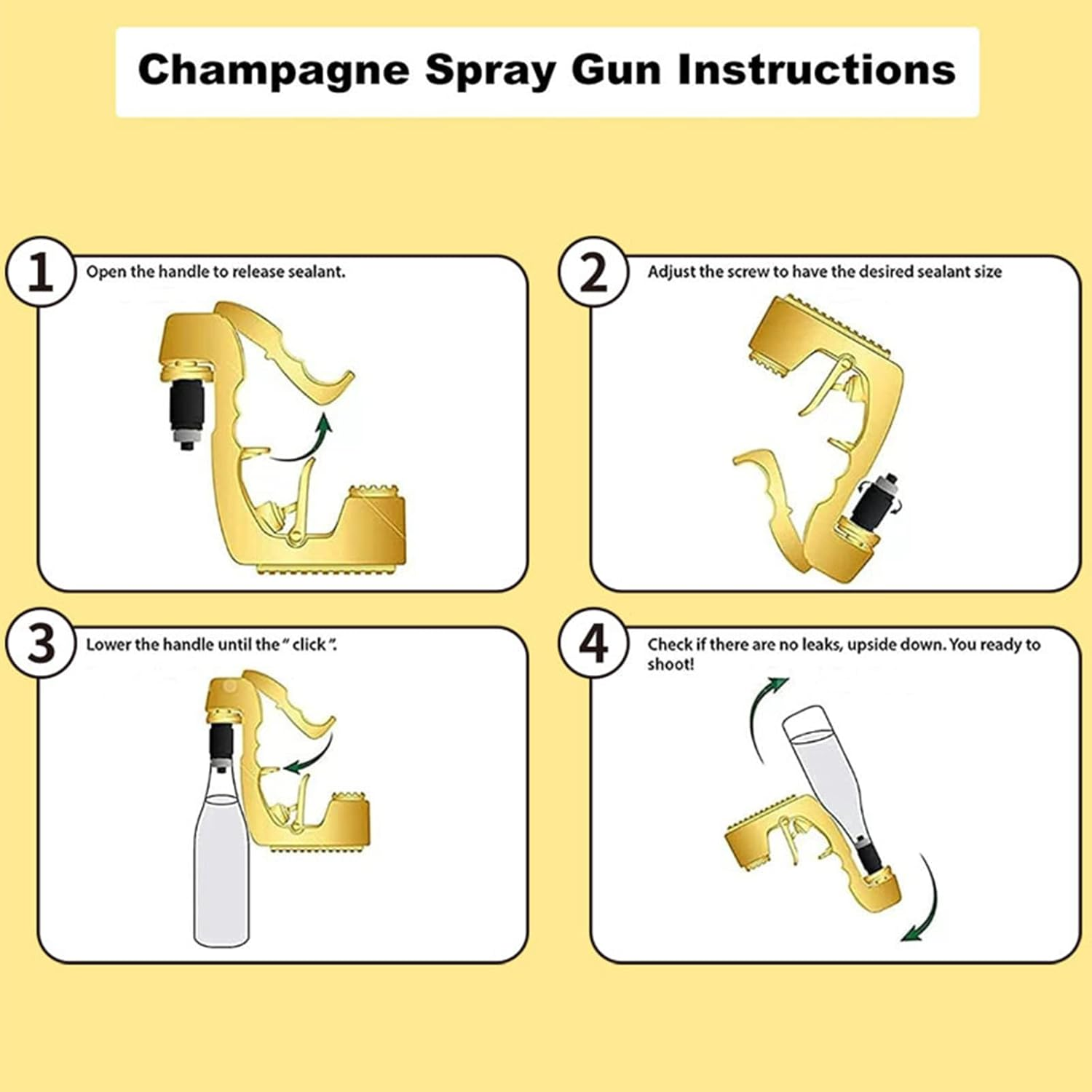 Champagne Spray Gun Instructions

1 Open the handle to release sealant.

2 Adjust the screw to have the desired sealant size

3 Lower the handle until the " click ".

4 Check if there are no leaks, upside down. You ready to shoot!