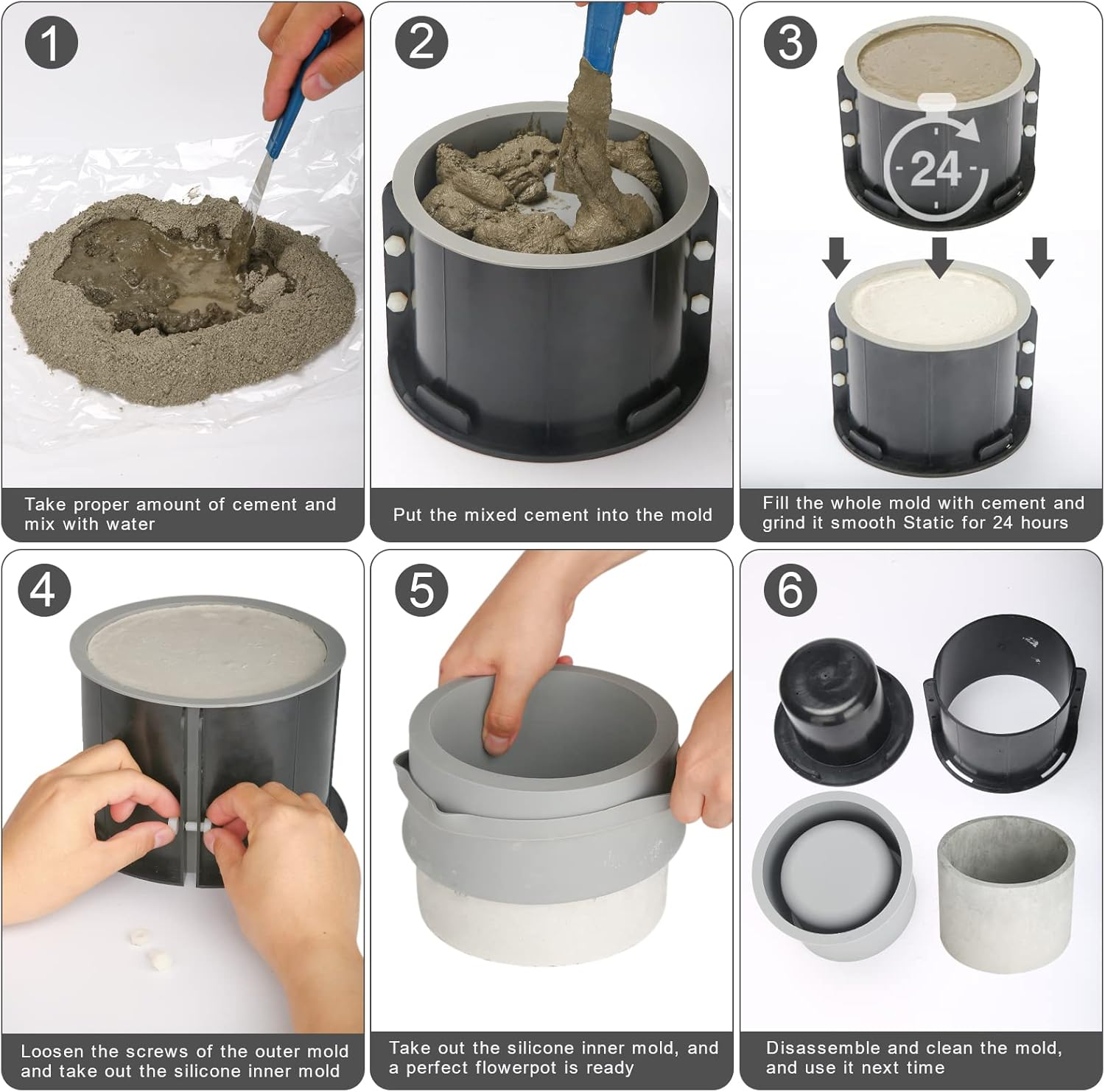 1

Take proper amount of cement and mix with water

2

Put the mixed cement into the mold

3

24

Fill the whole mold with cement and grind it smooth Static for 24 hours

4

Loosen the screws of the outer mold and take out the silicone inner mold

5

Take out the silicone inner mold, and a perfect flowerpot is ready

6

Disassemble and clean the mold, and use it next time