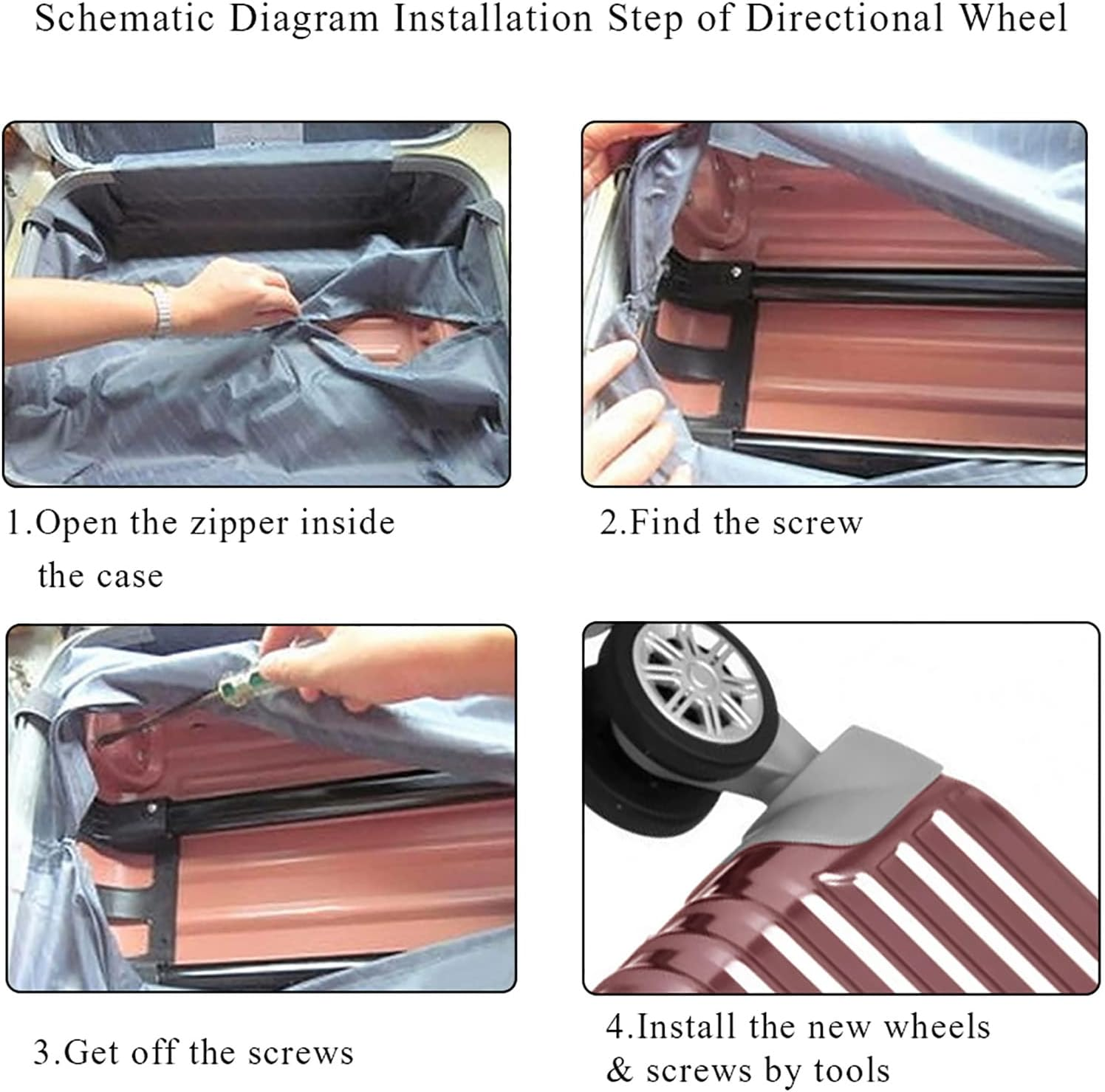 Schematic Diagram Installation Step of Directional Wheel

1.Open the zipper inside the case

2.Find the screw

3.Get off the screws

4.Install the new wheels & screws by tools