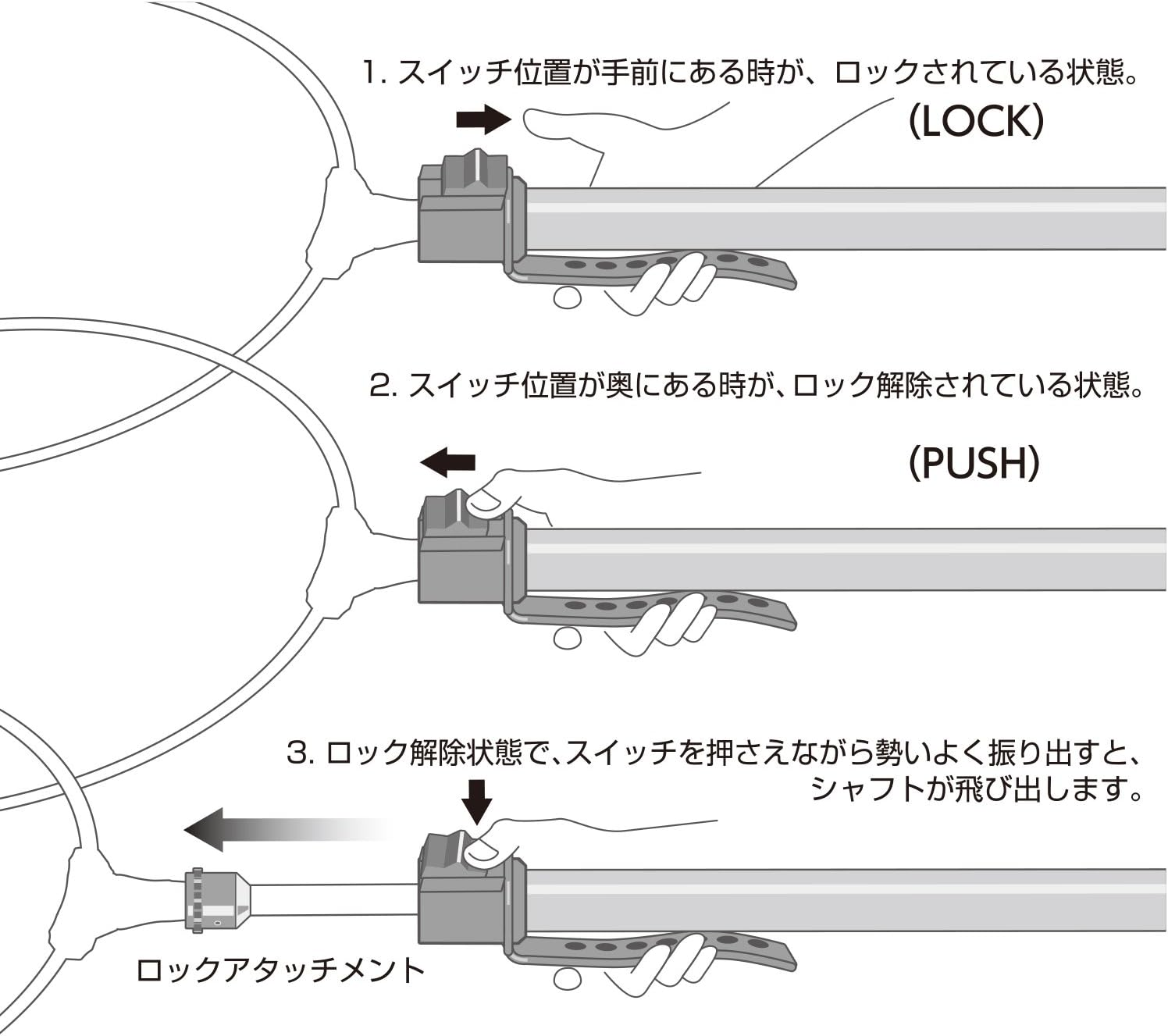 1. スイッチ位置が手前にある時が、ロックされている状態。

(LOCK)

2. スイッチ位置が奥にある時が、ロック解除されている状態。

(PUSH)

3. ロック解除状態で、スイッチを押さえながら勢いよく振り出すと、シャフトが飛び出します。

ロックアタッチメント