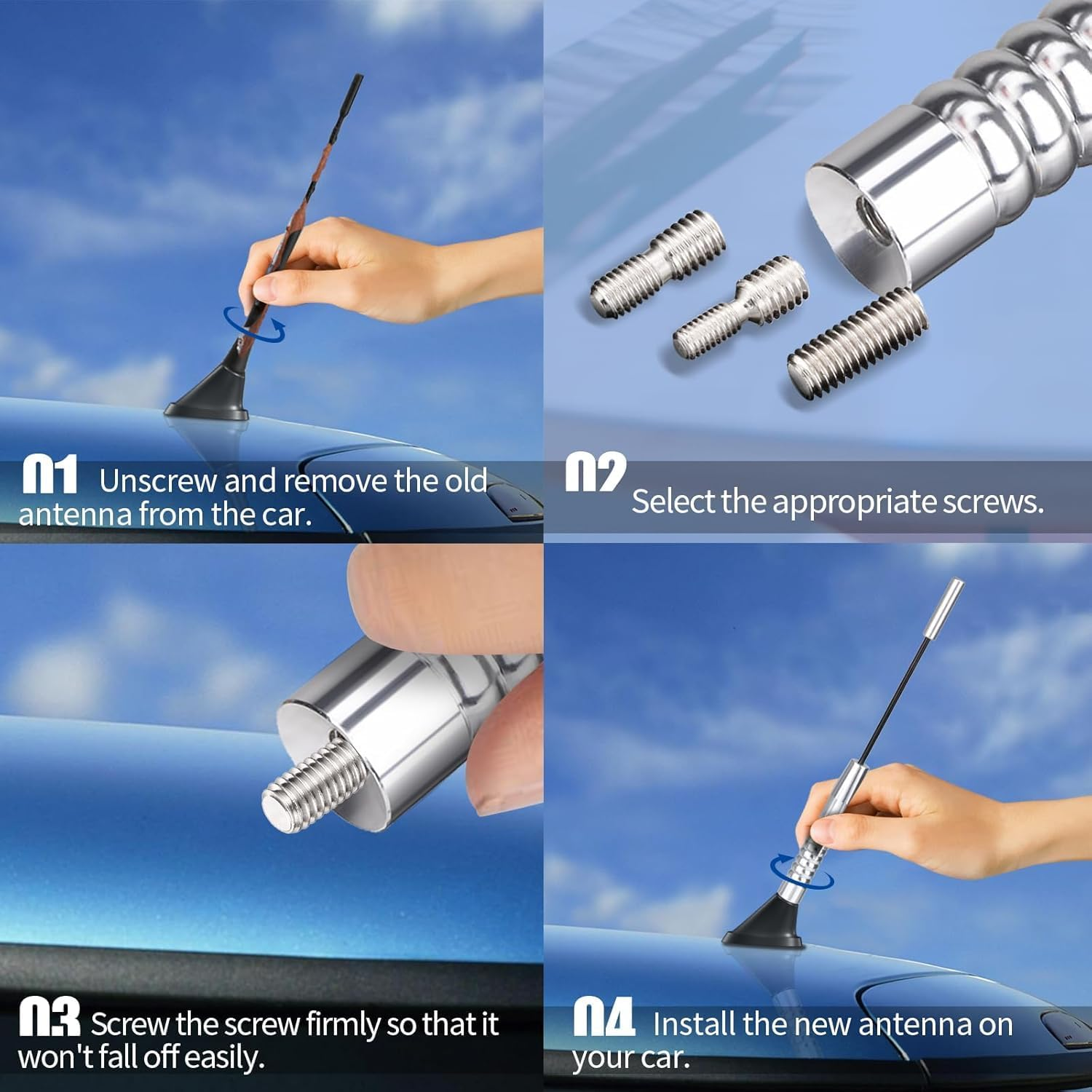 01 Unscrew and remove the old antenna from the car.

02 Select the appropriate screws.

03 Screw the screw firmly so that it won't fall off easily.

04 Install the new antenna on your car.