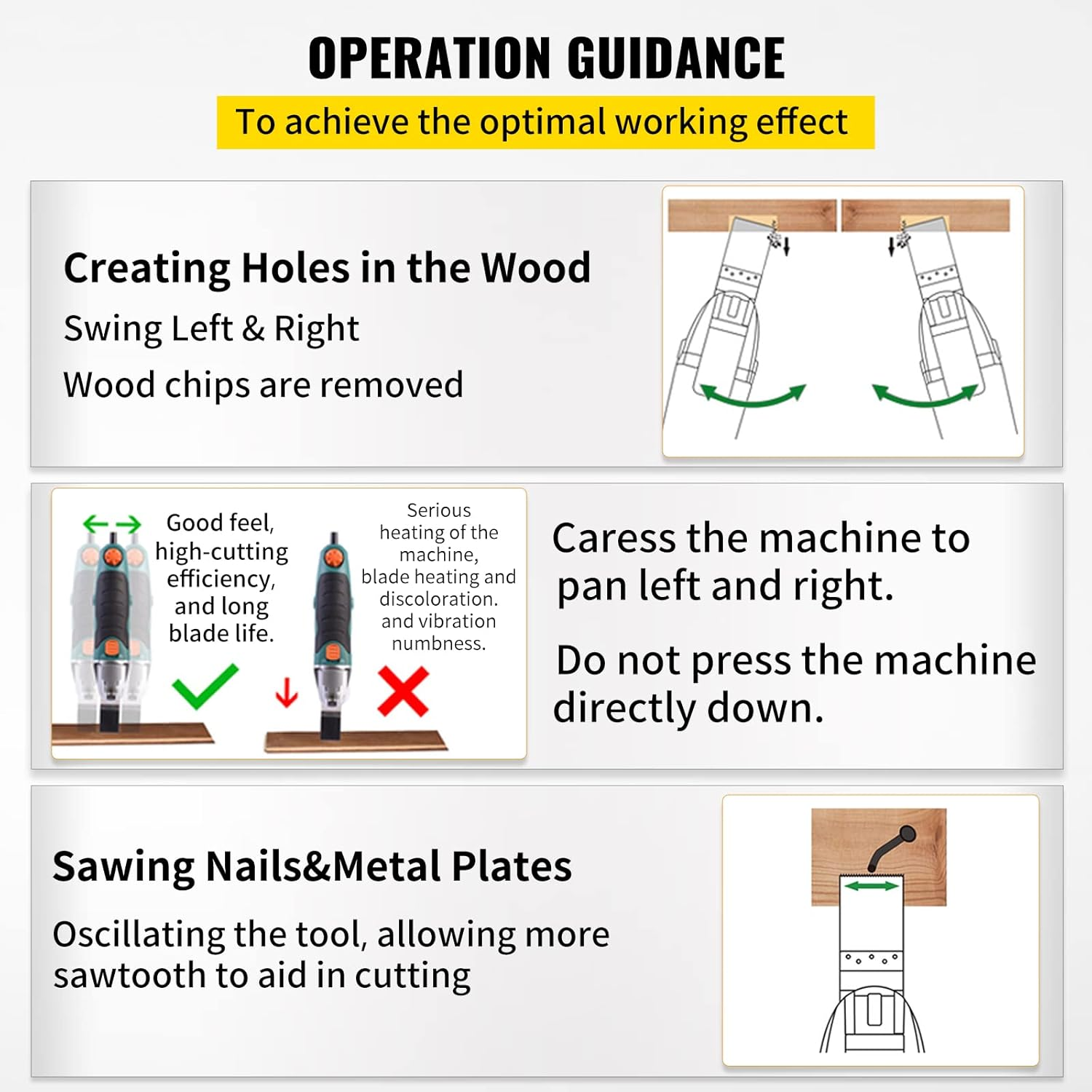 OPERATION GUIDANCE

To achieve the optimal working effect

Creating Holes in the Wood

Swing Left & Right

Wood chips are removed

Good feel, high-cutting efficiency, and long blade life.

Serious heating of the machine, blade heating and discoloration. and vibration numbness.

Caress the machine to pan left and right.

Do not press the machine directly down.

Sawing Nails&Metal Plates

Oscillating the tool, allowing more sawtooth to aid in cutting