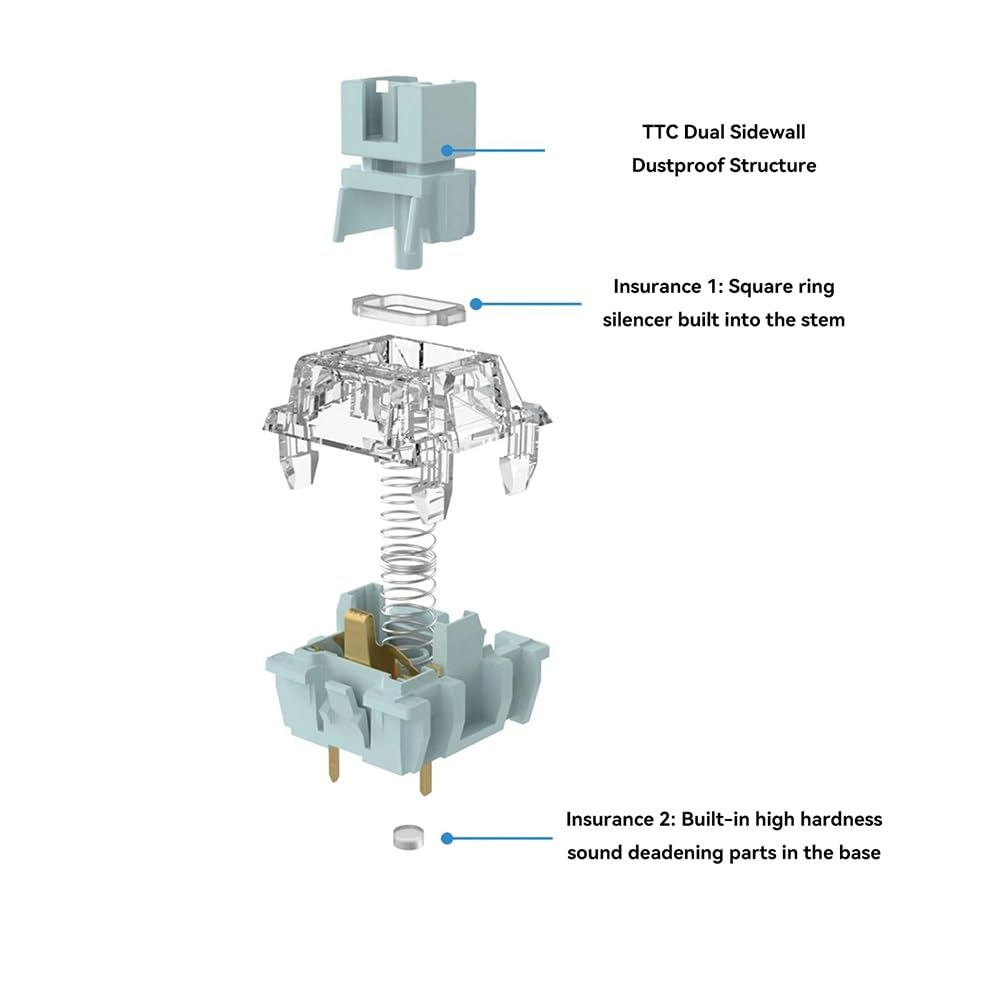 TTC Dual Sidewall
Dustproof Structure

Insurance 1: Square ring
silencer built into the stem

Insurance 2: Built-in high hardness
sound deadening parts in the base