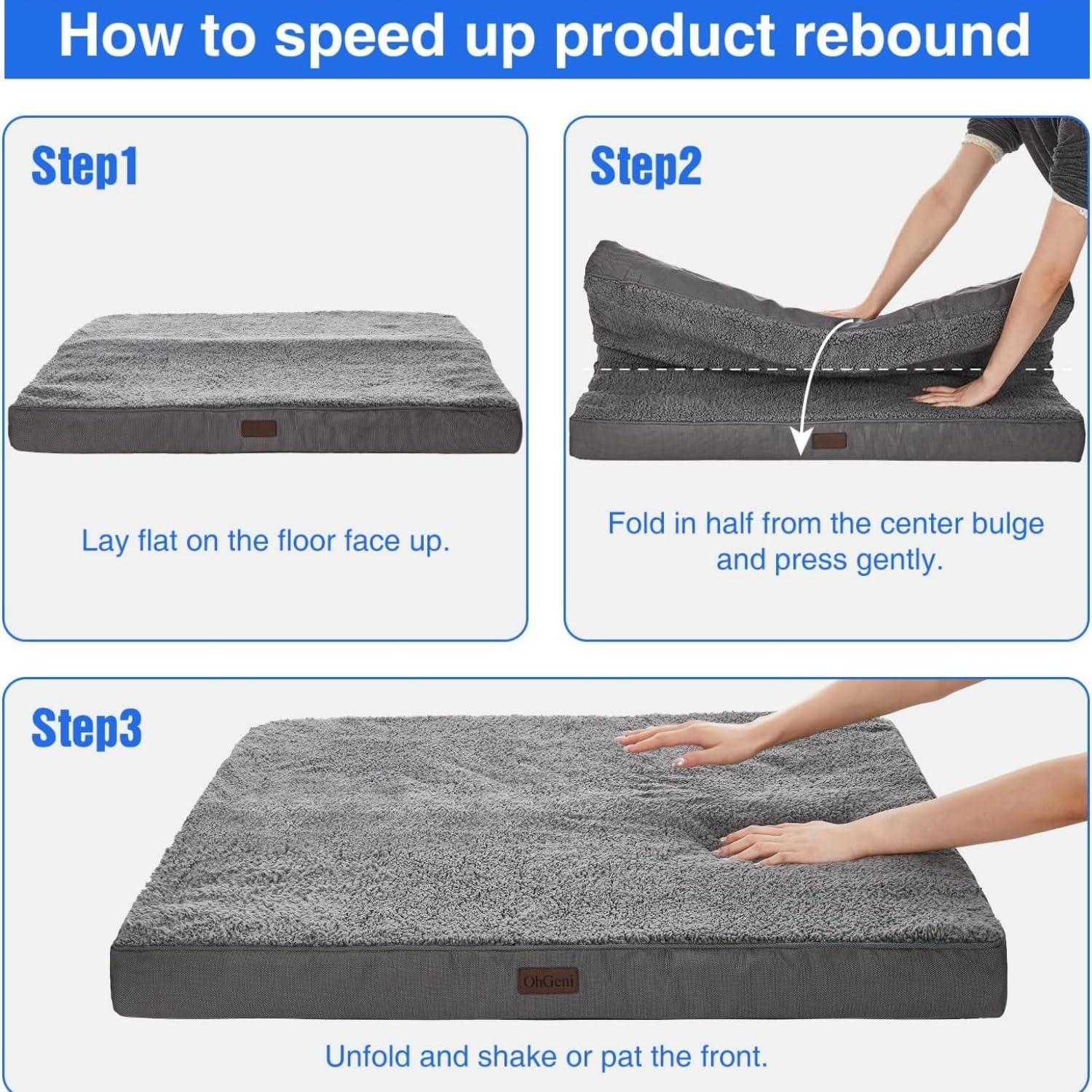 How to speed up product rebound

Step1

Lay flat on the floor face up.

Step2

Fold in half from the center bulge and press gently.

Step3

OhGeni

Unfold and shake or pat the front.